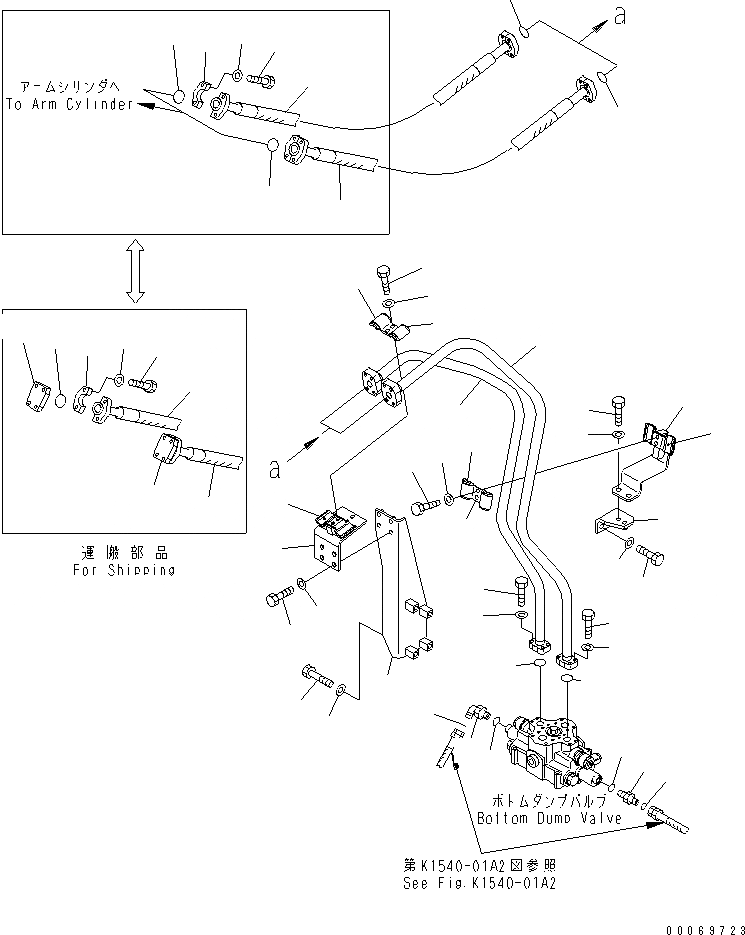 a

アームシリンダへ
To Arm Cylinder

a

運搬部品
For Shipping

ボトムダンプバルブ
Bottom Dump Valve

第K1540-01A2図参照
See Fig.K1540-01A2

00069723