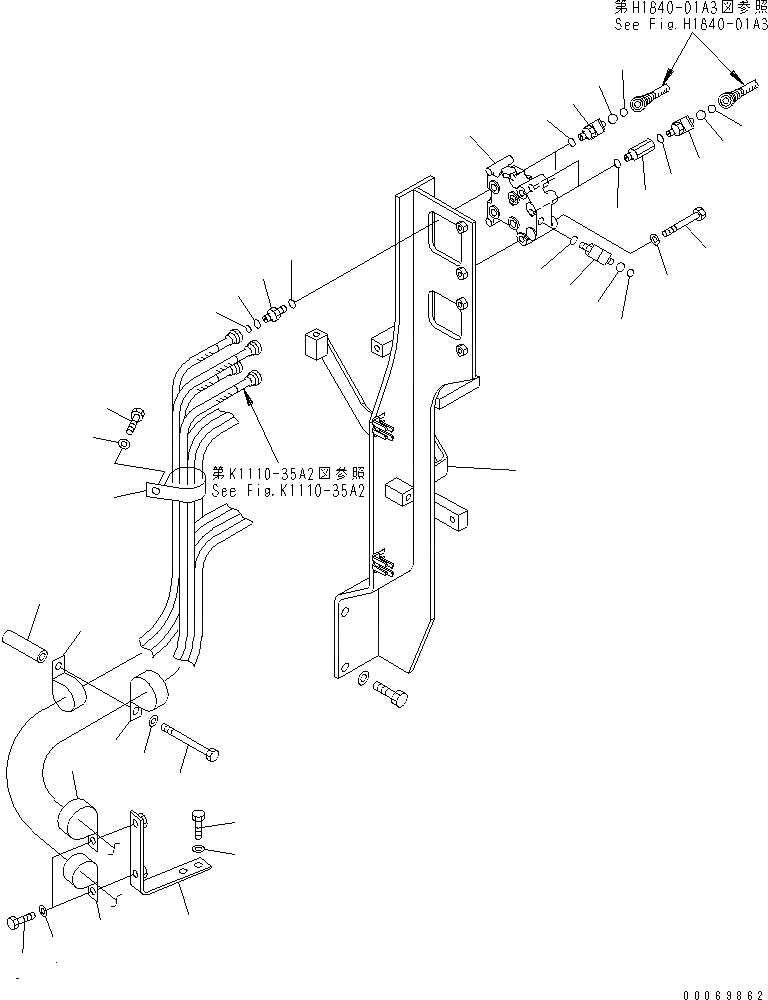 第H1840-01A3図参照
See Fig.H1840-01A3

第K1110-35A2図参照
See Fig.K1110-35A2

00069862