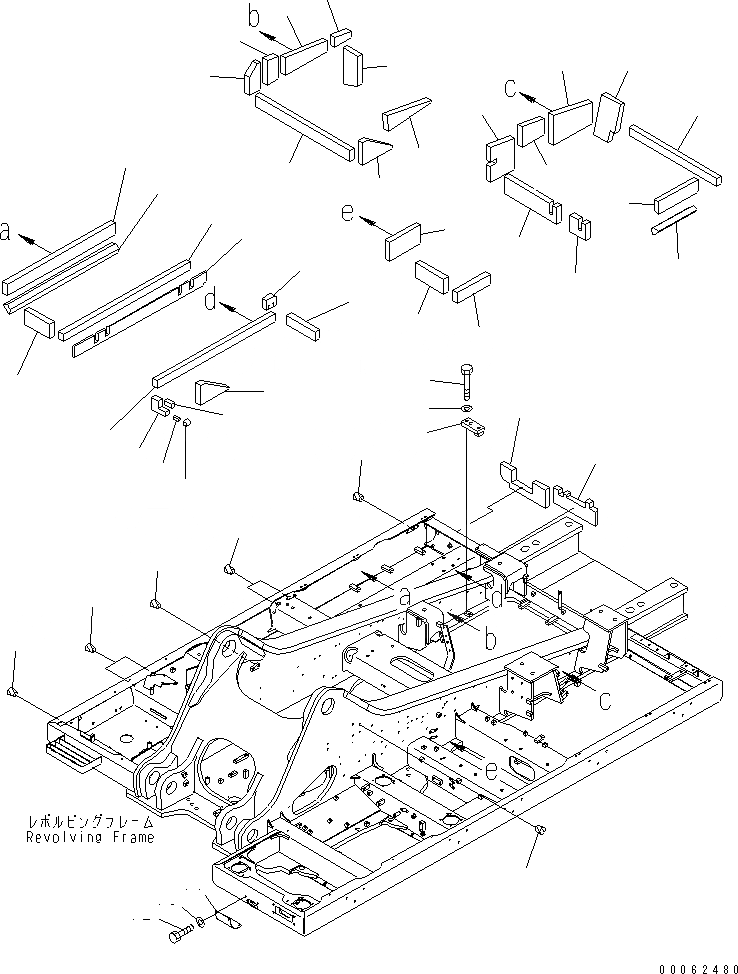 b
c
a
e
d
a
d
b
c
e
レボルビングフレーム
Revolving Frame
00062480