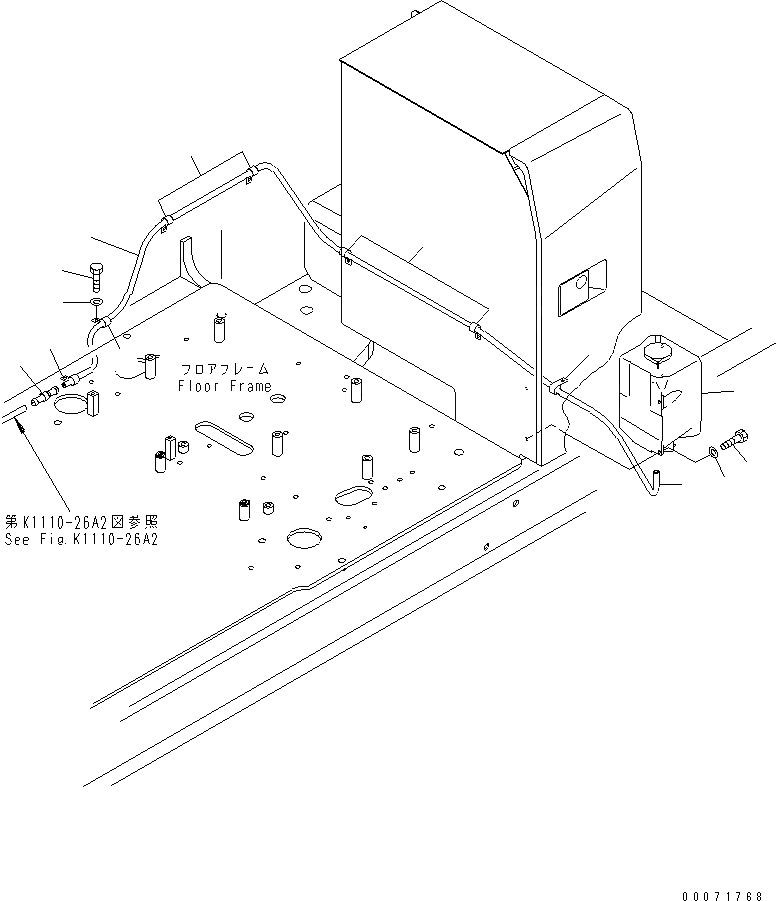 フロアフレーム
Floor Frame

第K1110-26A2図参照
See Fig.K1110-26A2

00071768