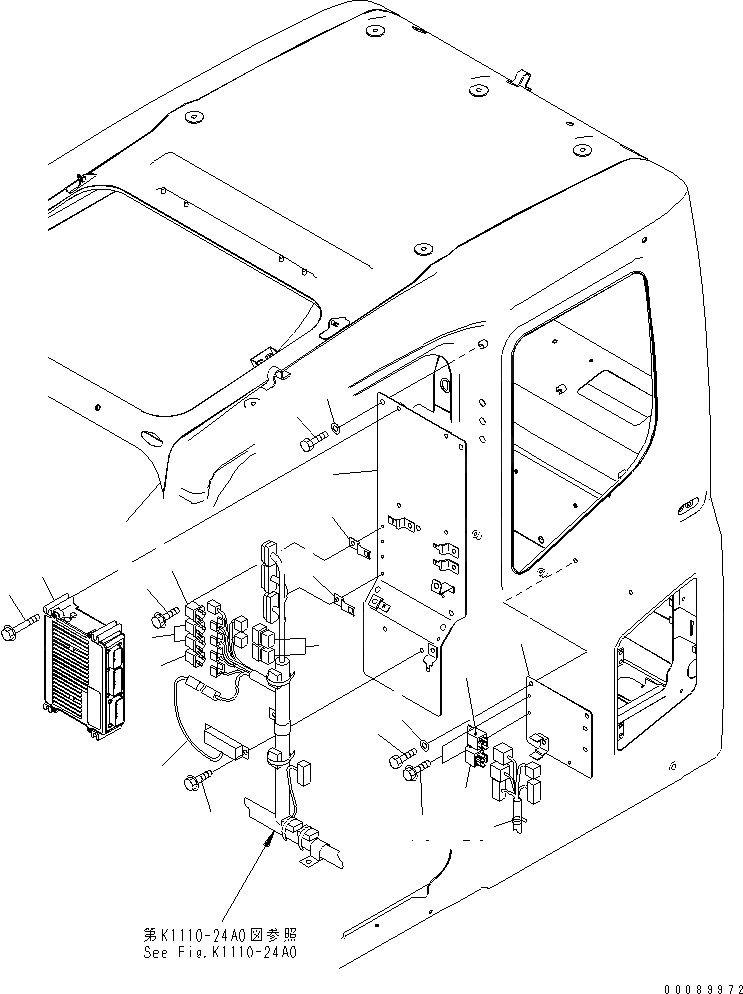 第K1110-24A0図参照
See Fig.K1110-24A0

00089972