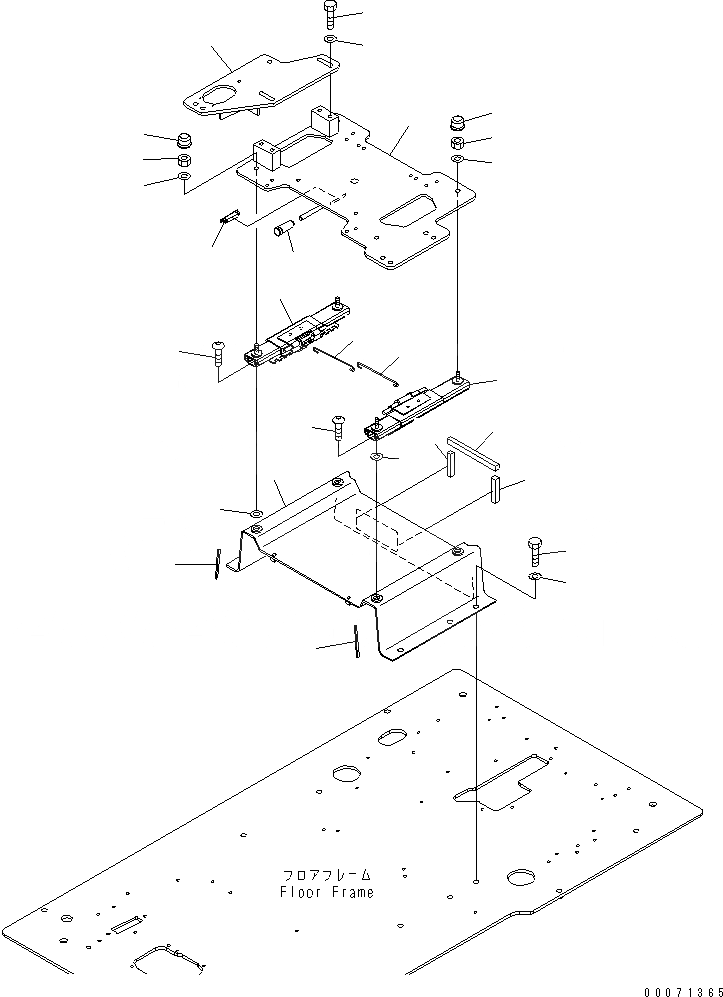 フロアフレーム
Floor Frame

00071365