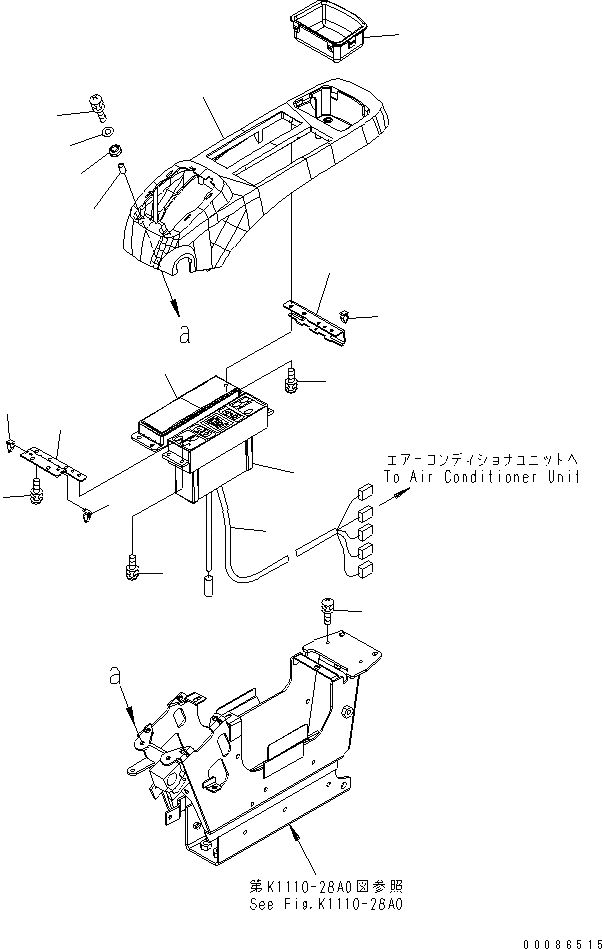 a

エアーコンディショナユニットへ
To Air Conditioner Unit

a

第K1110-28A0図参照
See Fig.K1110-28A0

00086515