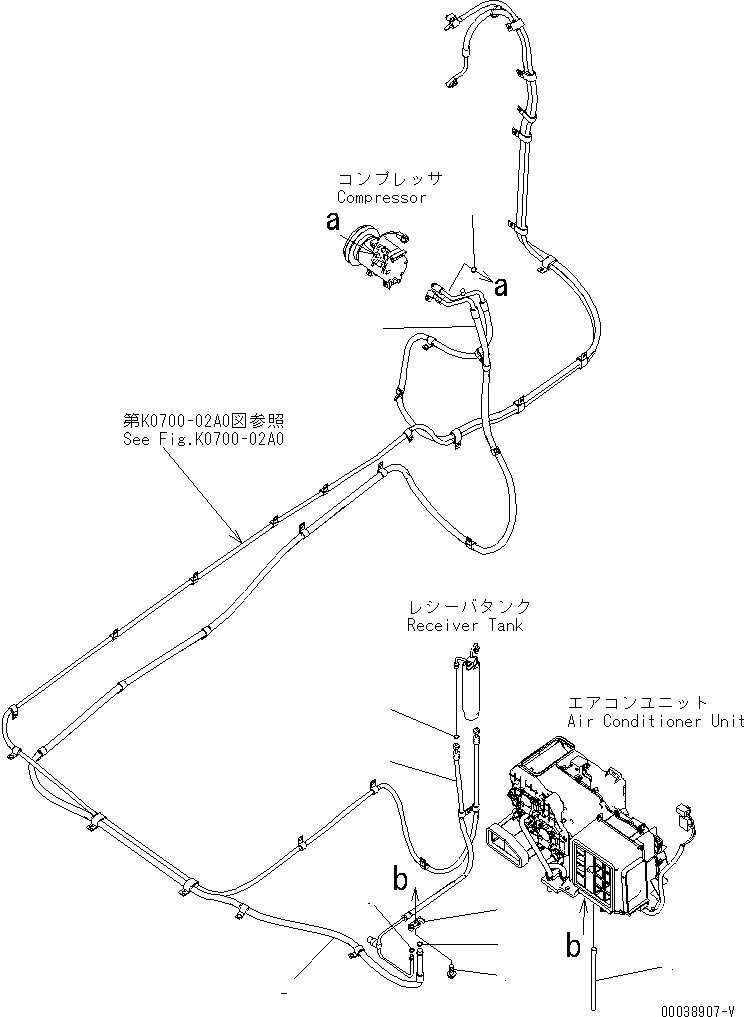 コンプレッサ
Compressor

a

a

第K0700-02A0図参照
See Fig.K0700-02A0

レシーバタンク
Receiver Tank

エアコンユニット
Air Conditioner Unit

b

b

00038907-V