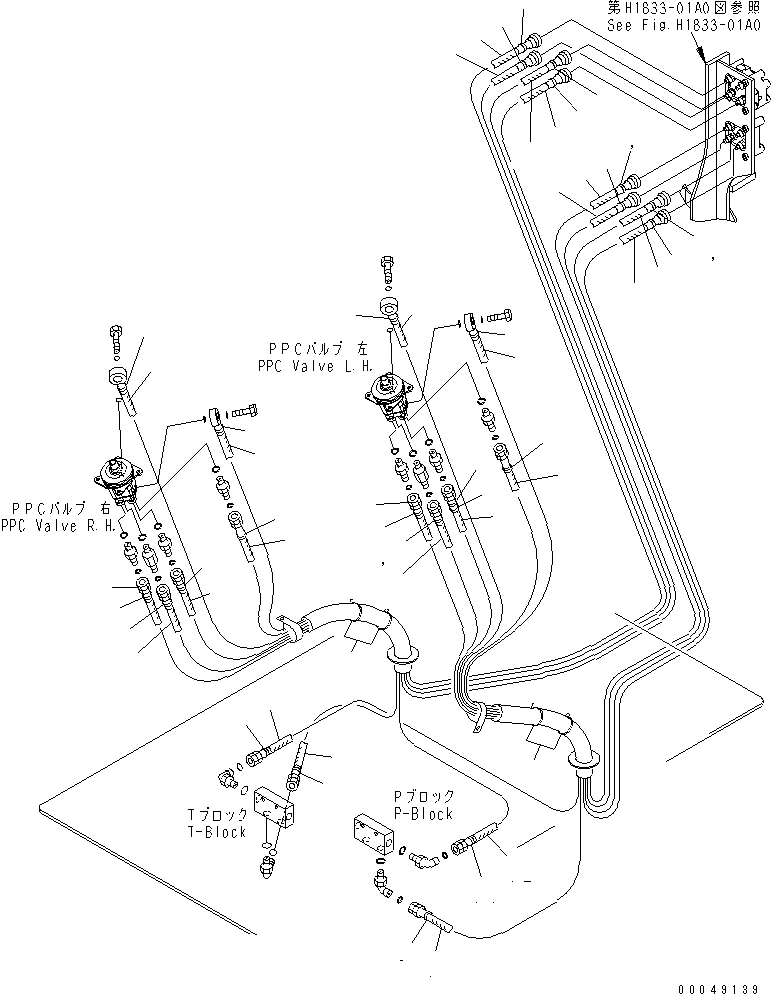 第H1833-01A0図参照
See Fig.H1833-01A0

PPCバルブ 左
PPC Valve L.H.

PPCバルブ 右
PPC Valve R.H.

Tブロック
T-Block

Pブロック
P-Block

00049139