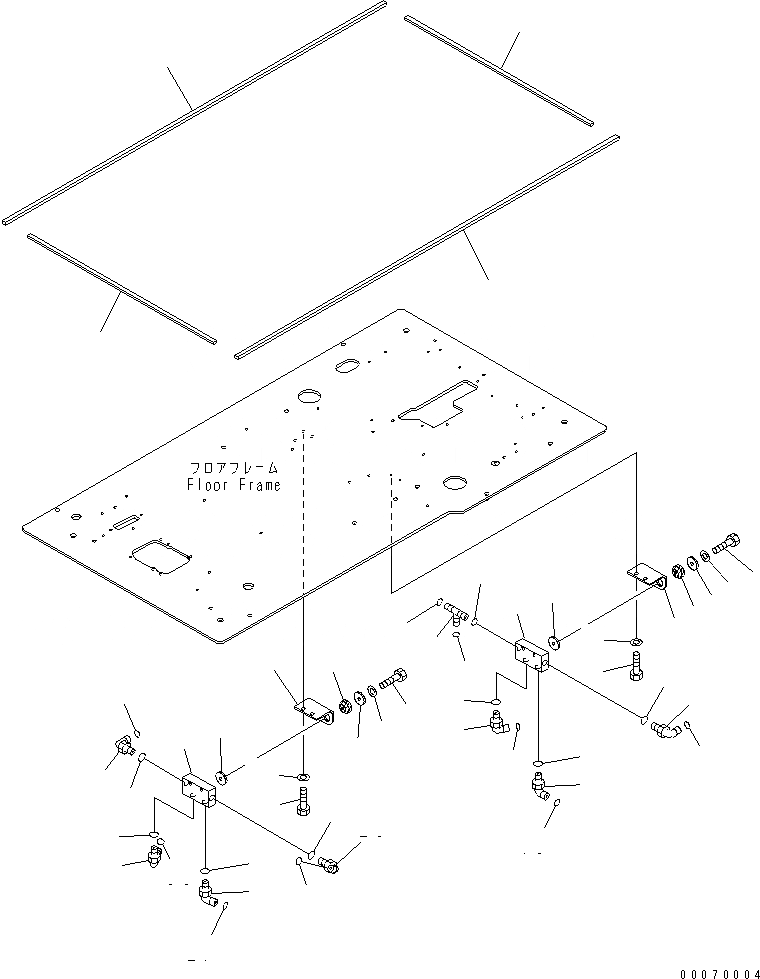 フロアフレーム
Floor Frame

00070004