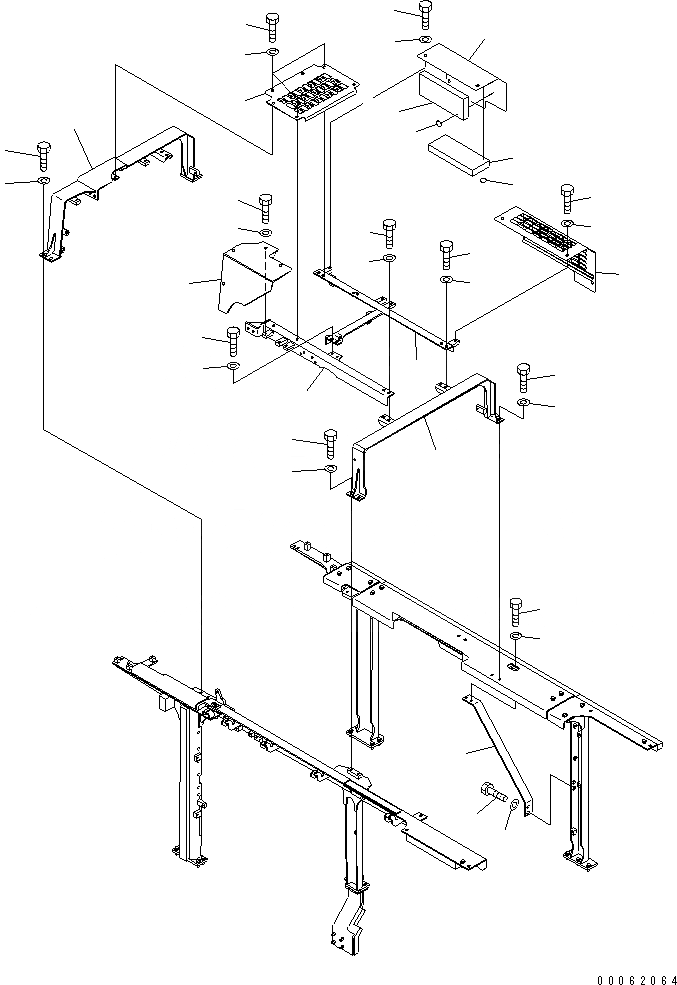 00062064