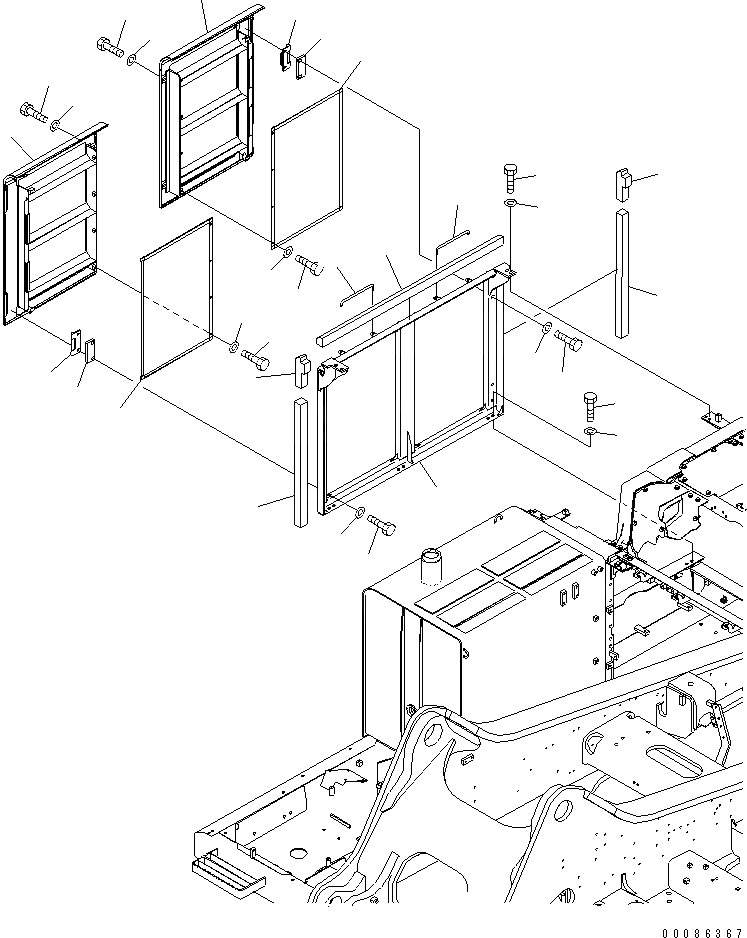 00086367