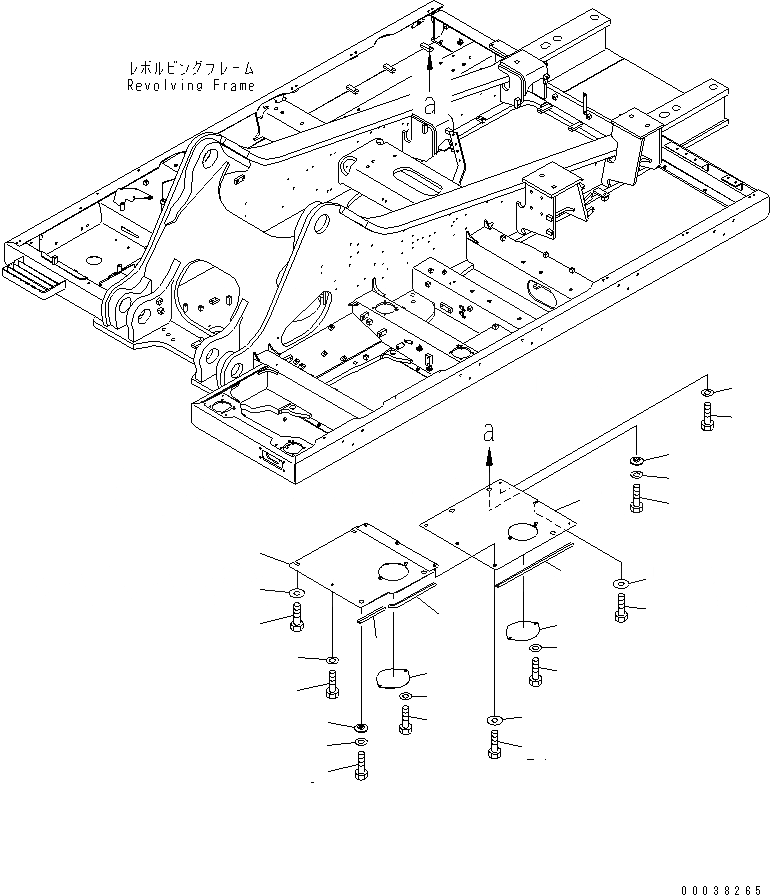 レボルビングフレーム
Revolving Frame

a

a

00038265