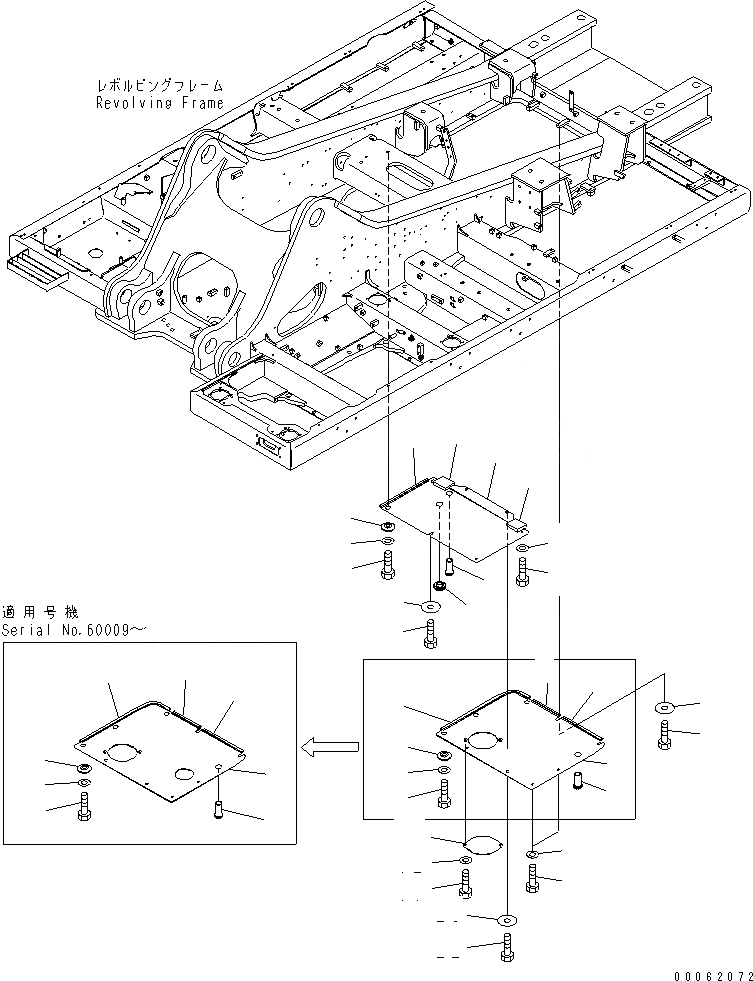 レボルビングフレーム
Revolving Frame

適用号機
Serial No.60009～

00062072