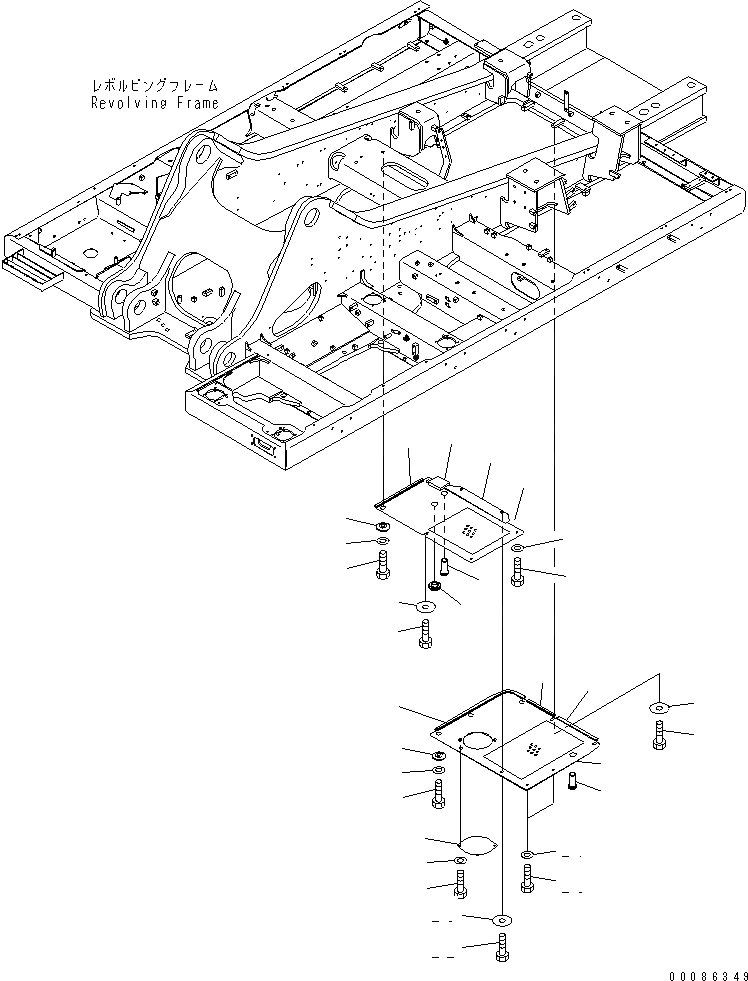 レボルビングフレーム
Revolving Frame

00086349