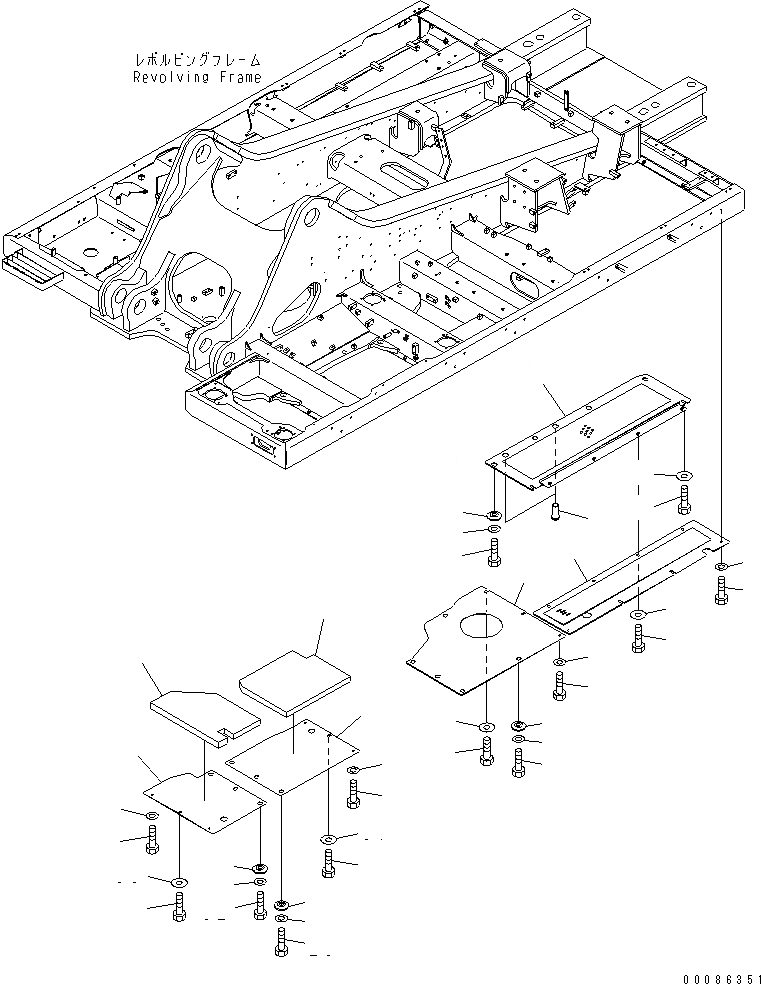 レボルビングフレーム
Revolving Frame

00086351