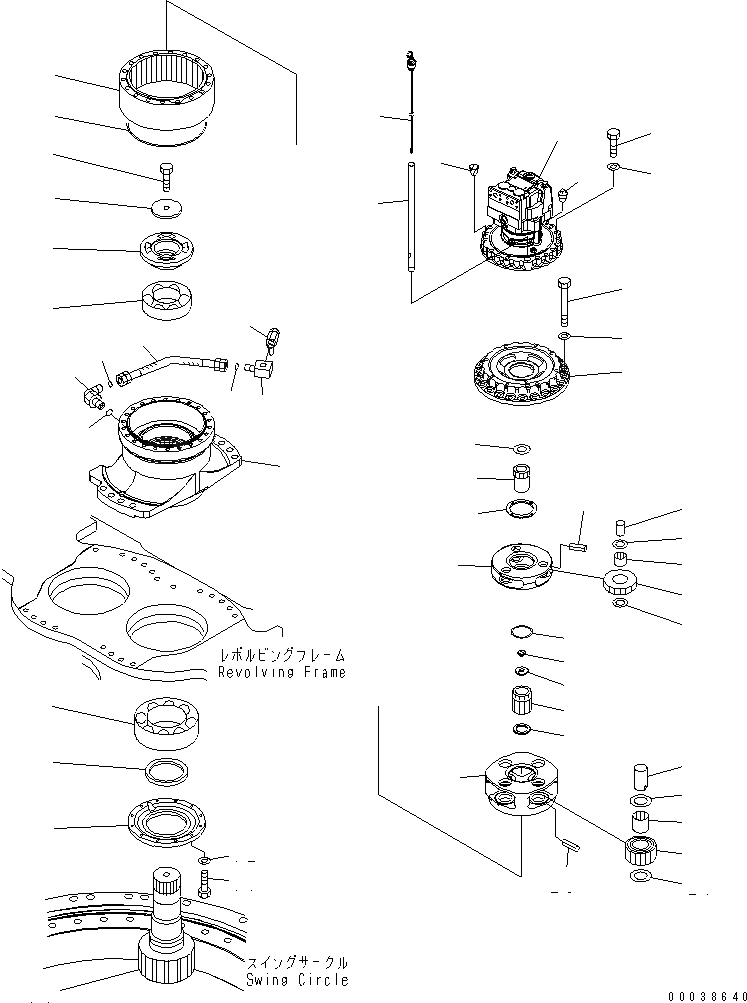 レボルビングフレーム
Revolving Frame

スイングサークル
Swing Circle

00038640