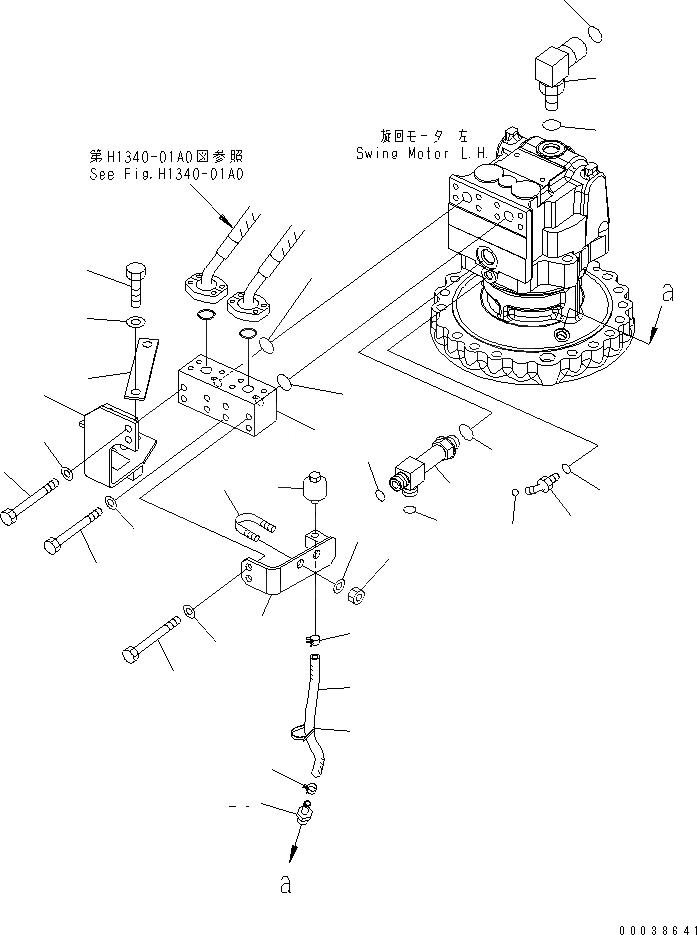 第H1340-01A0図参照
See Fig.H1340-01A0

旋回モータ 左
Swing Motor L.H.

a

a

00038641