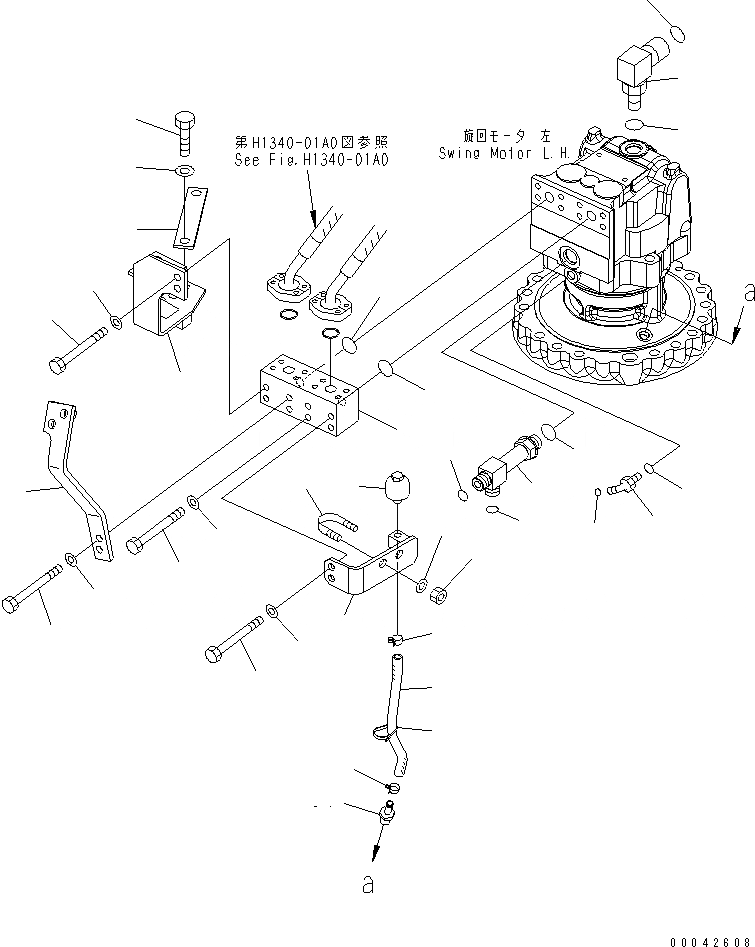 第H1340-01A0図参照
See Fig.H1340-01A0

旋回モータ 左
Swing Motor L.H.

a

a

00042608