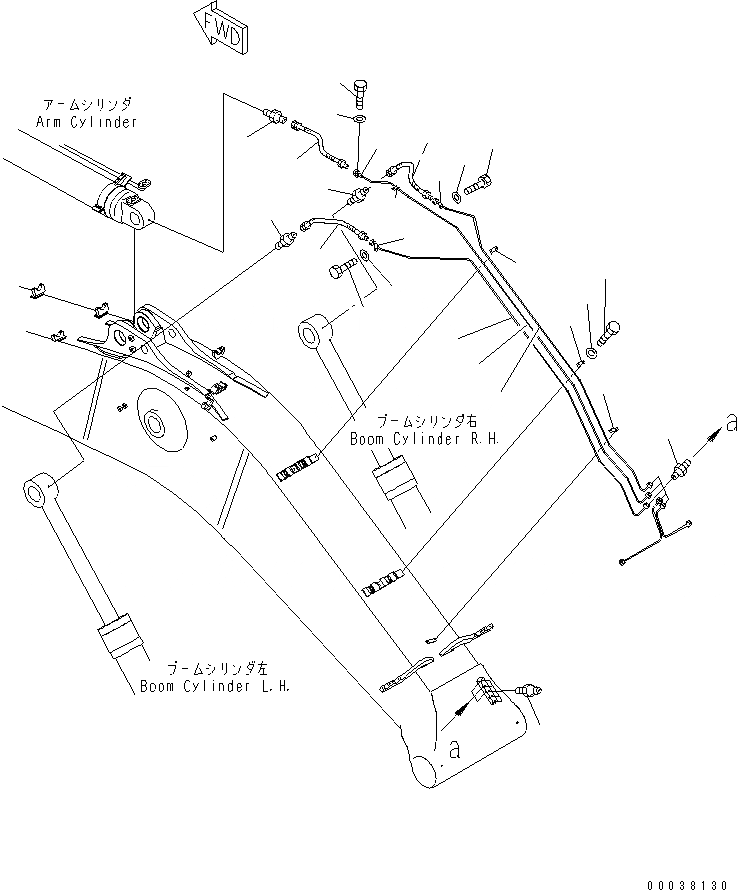 FWD

アームシリンダ
Arm Cylinder

ブームシリンダ右
Boom Cylinder R.H.

a

ブームシリンダ左
Boom Cylinder L.H.

a

00038130