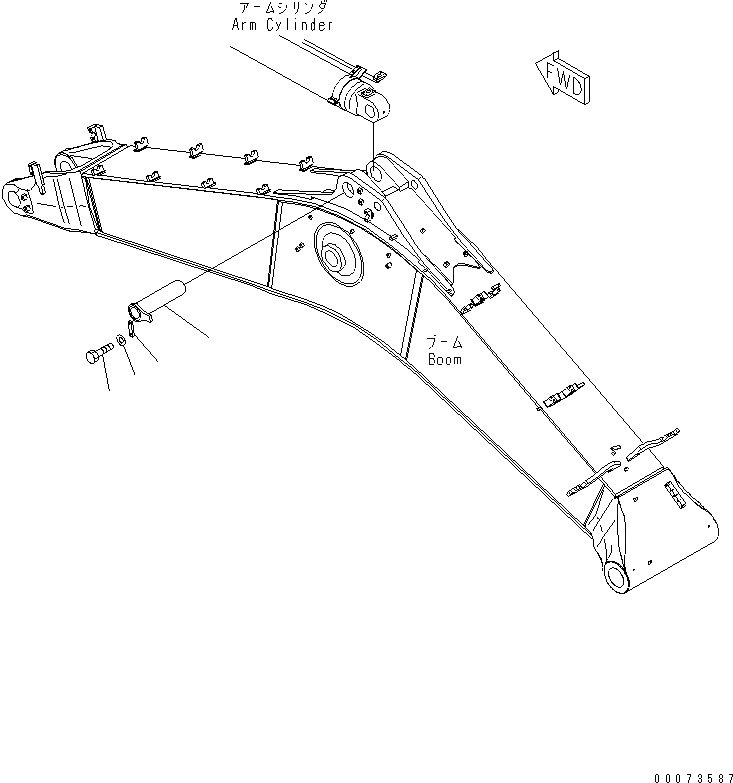 アームシリンダ
Arm Cylinder

FWD

ブーム
Boom

00073587