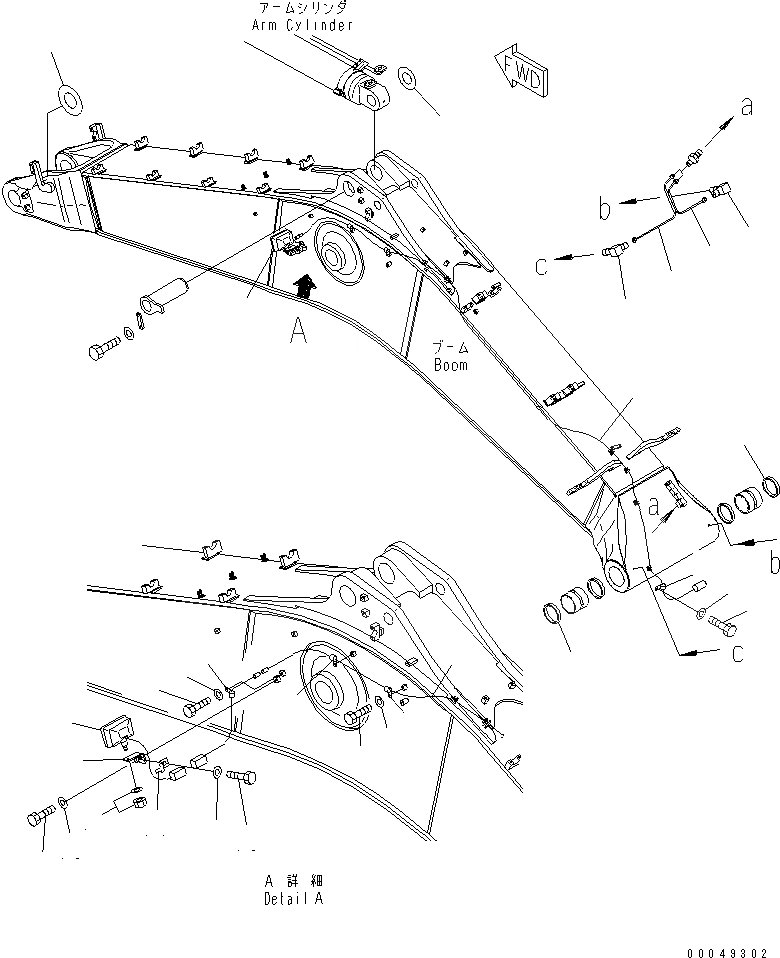 アームシリンダ
Arm Cylinder

FWD

a

b

c

A

ブーム
Boom

a

b

c

A 詳細
Detail A

00049302