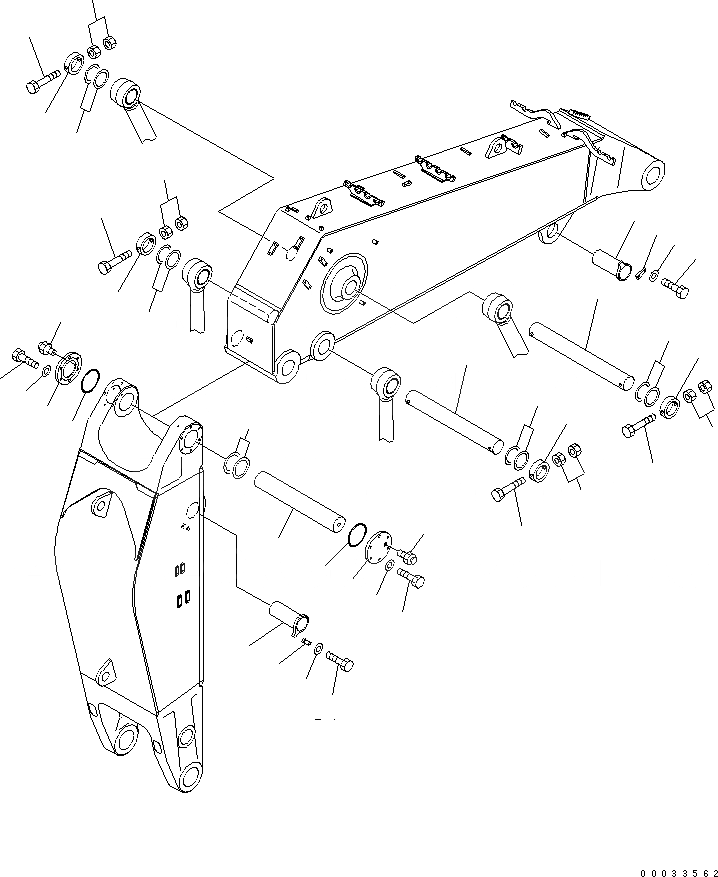 00033562