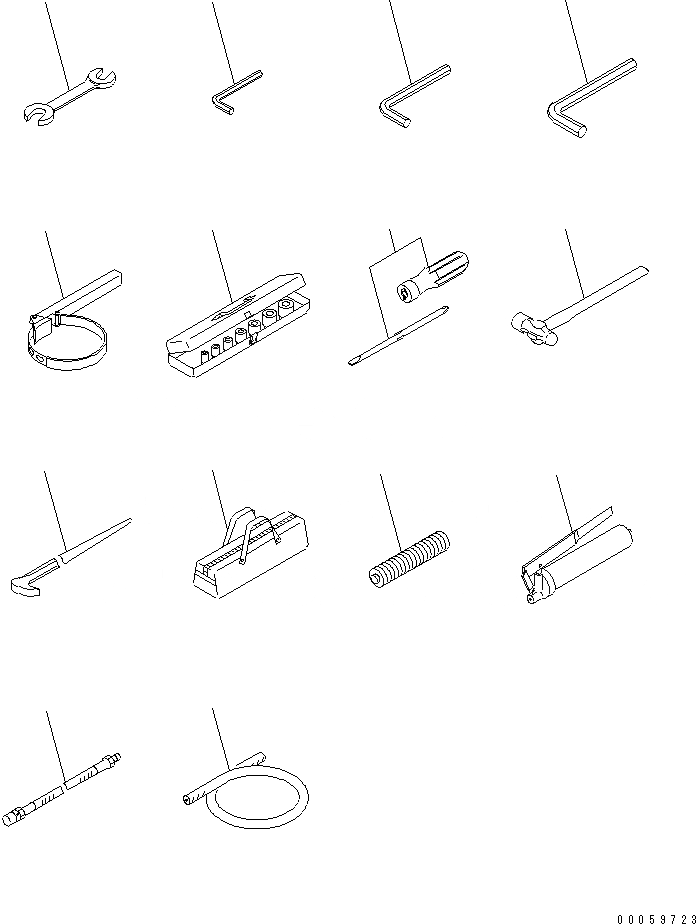 00059723