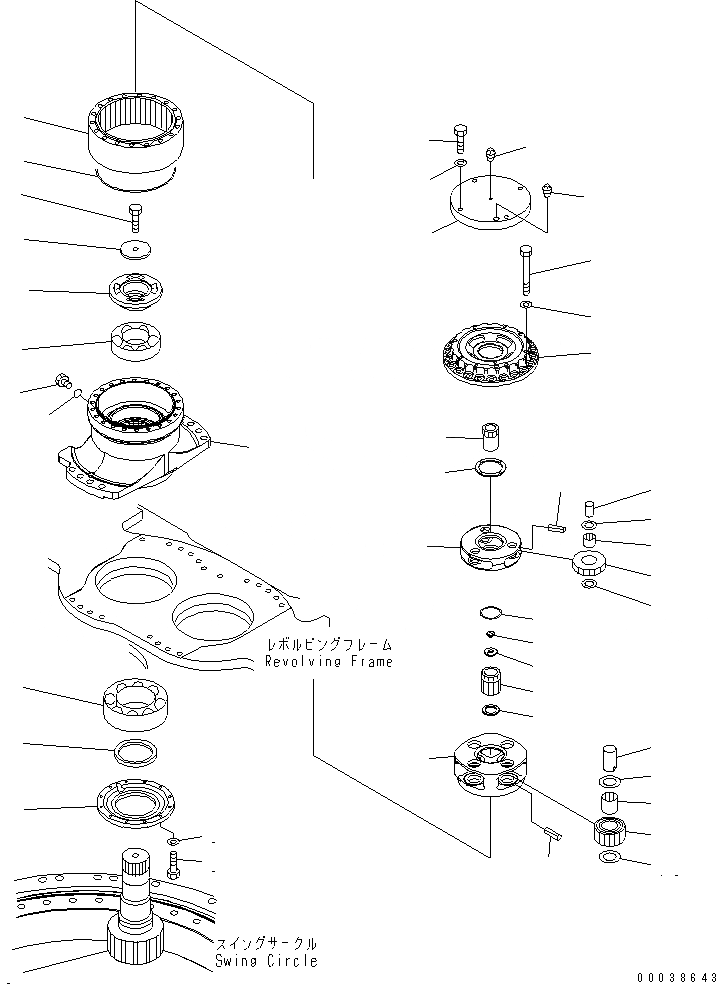 レボルビングフレーム
Revolving Frame

スイングサークル
Swing Circle

00038643