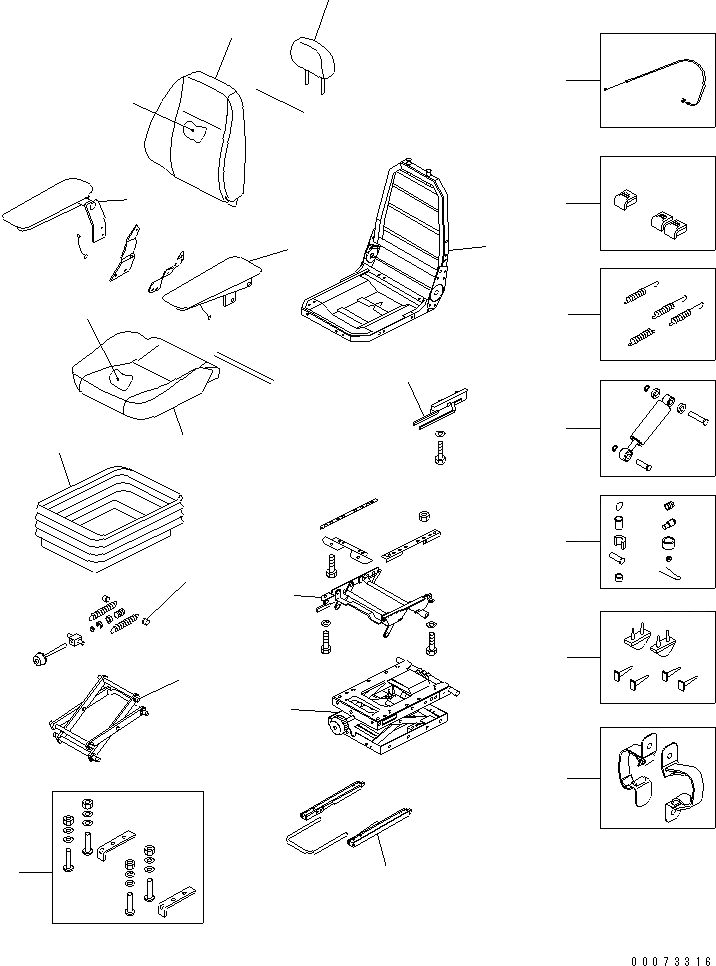 00073316