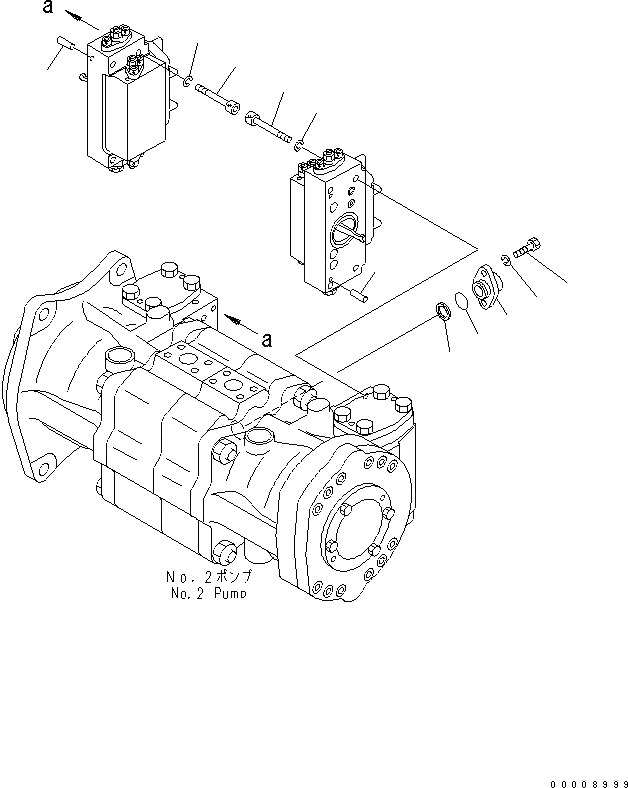 a

a

No. 2ポンプ
No. 2 Pump

00008999