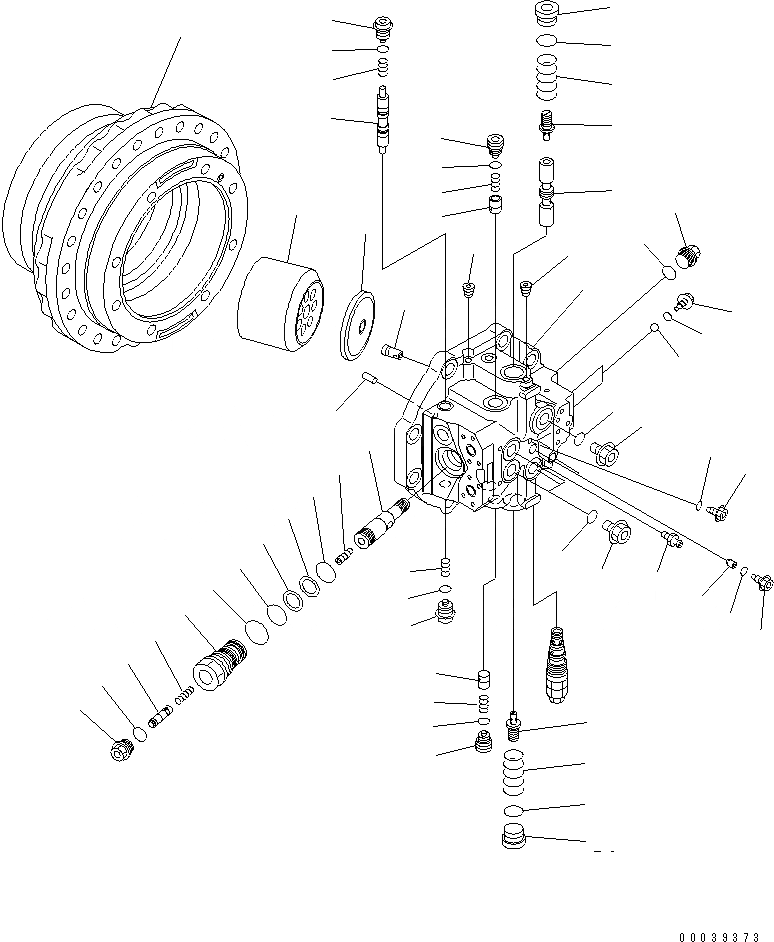 00039373