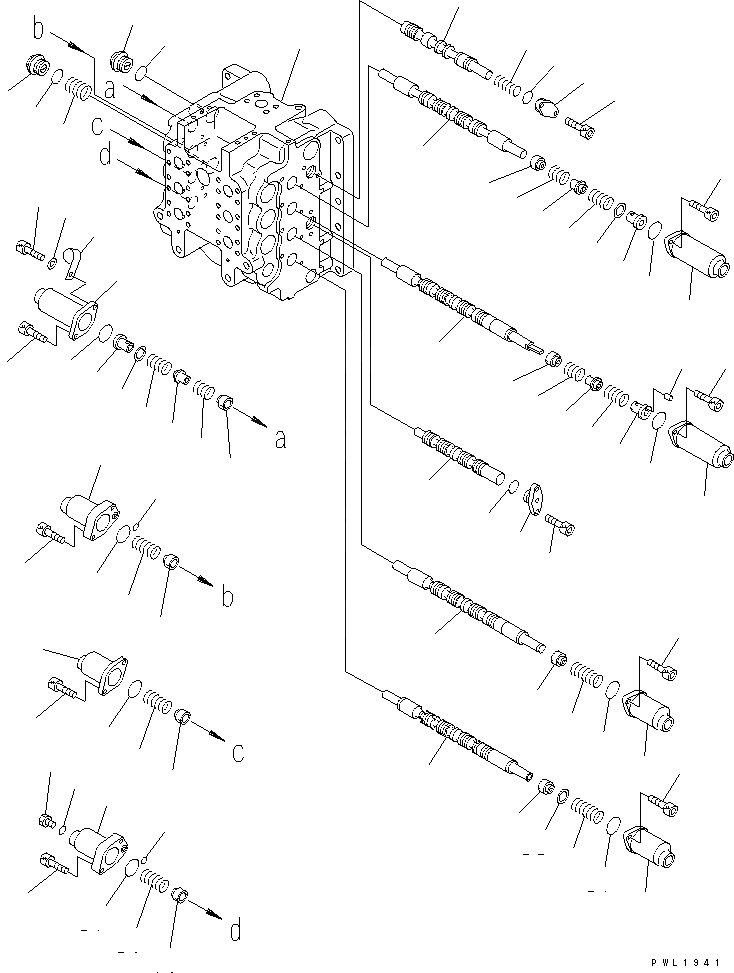 b
a
c
d
a
b
c
d
PWL1941