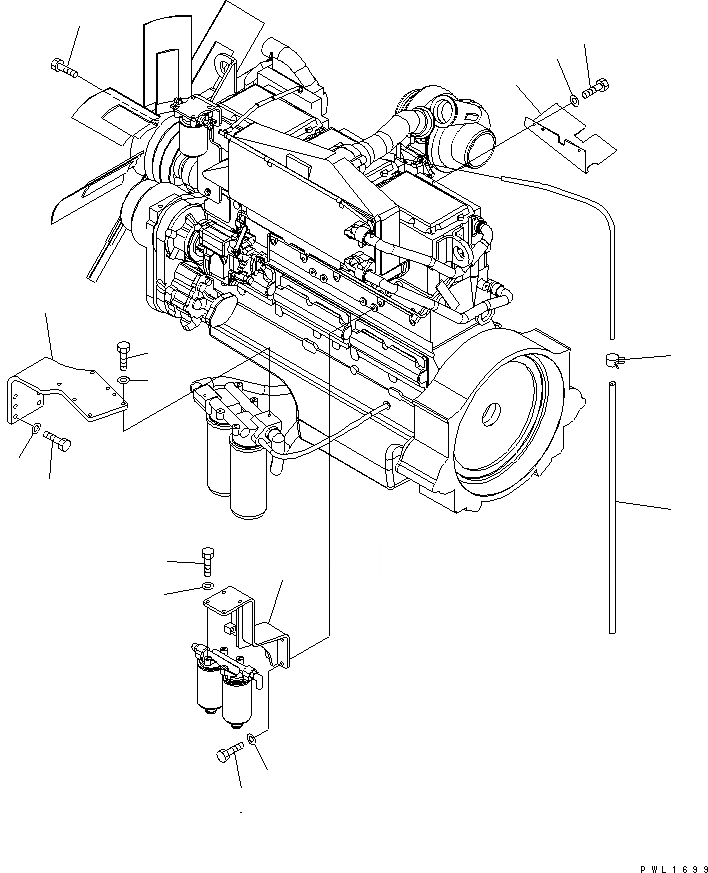 PWL1699