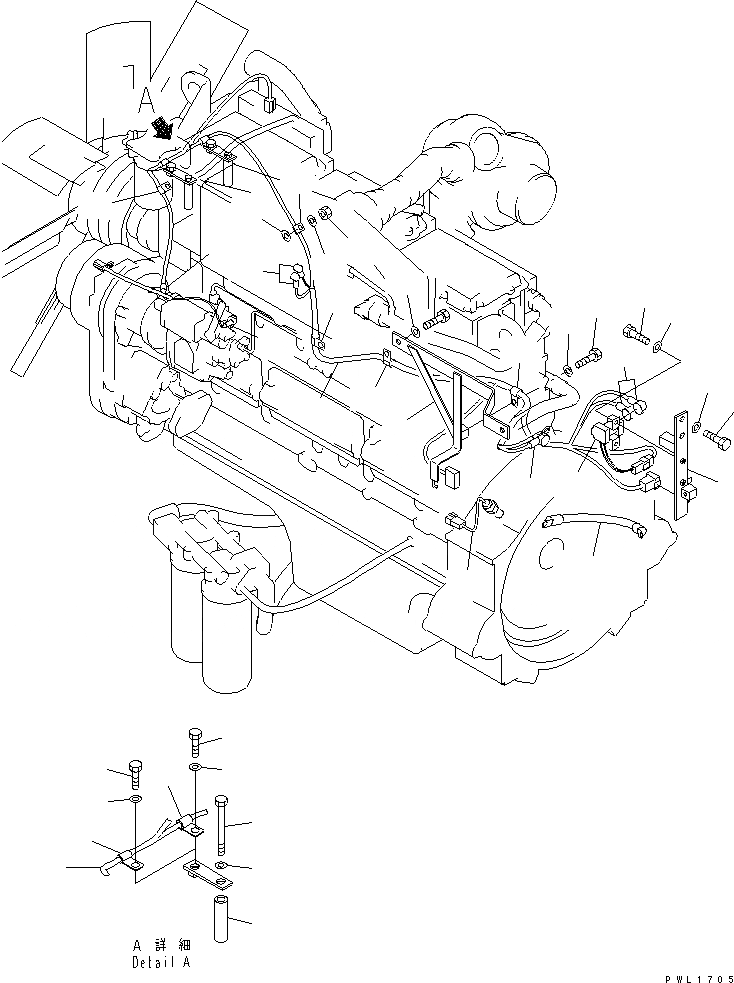 A

A 詳細
Detail A

PWL1705