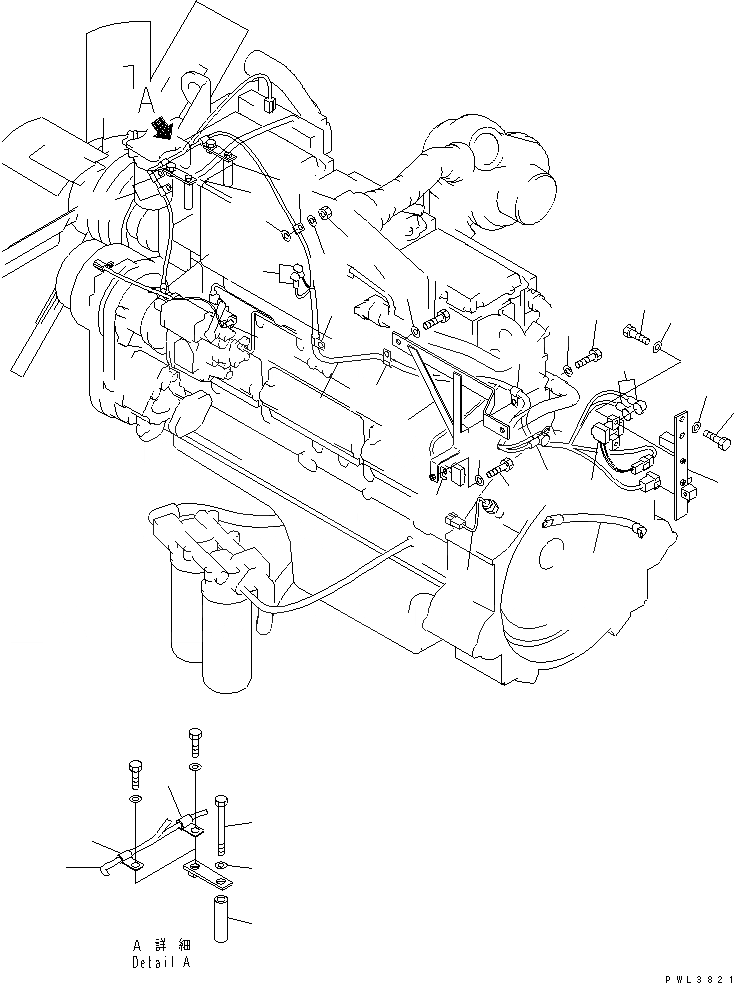 A

A 詳細
Detail A

PWL3821