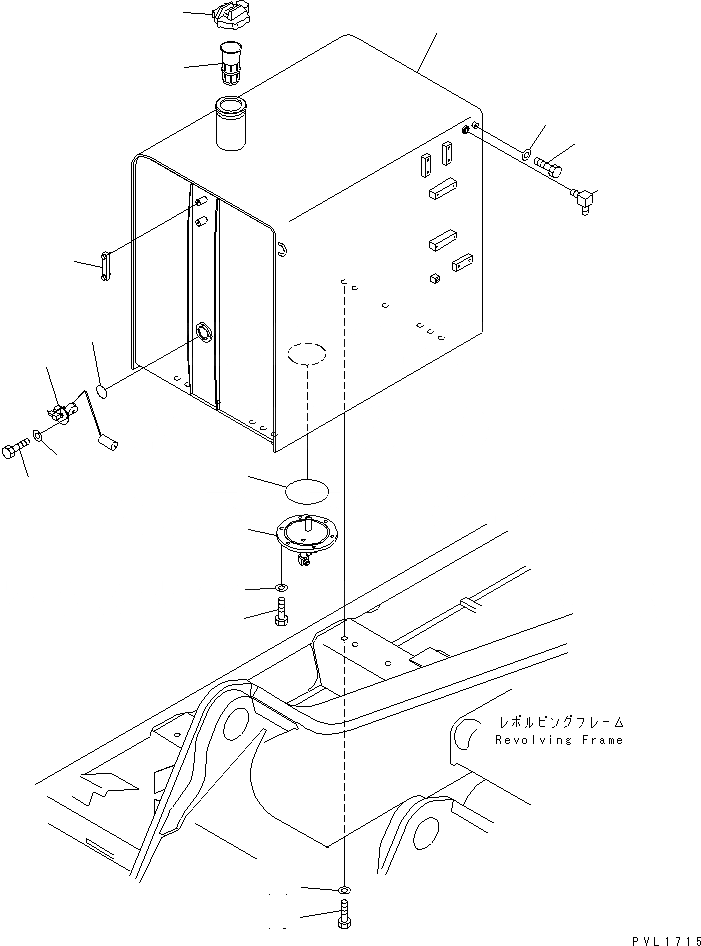 レボルビングフレーム
Revolving Frame

PVL1715