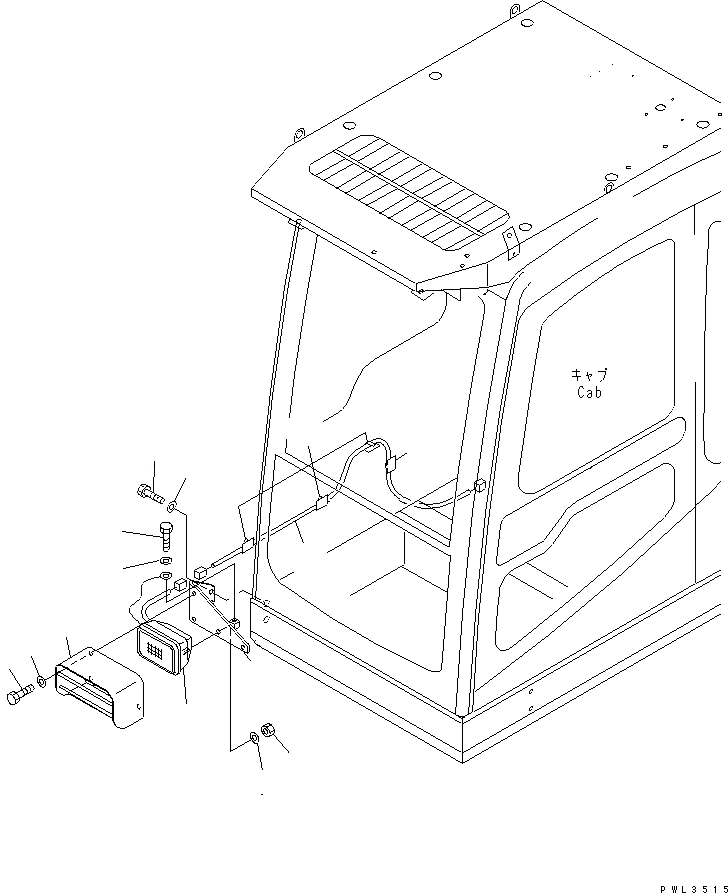 キャブ
Cab

PWL3515