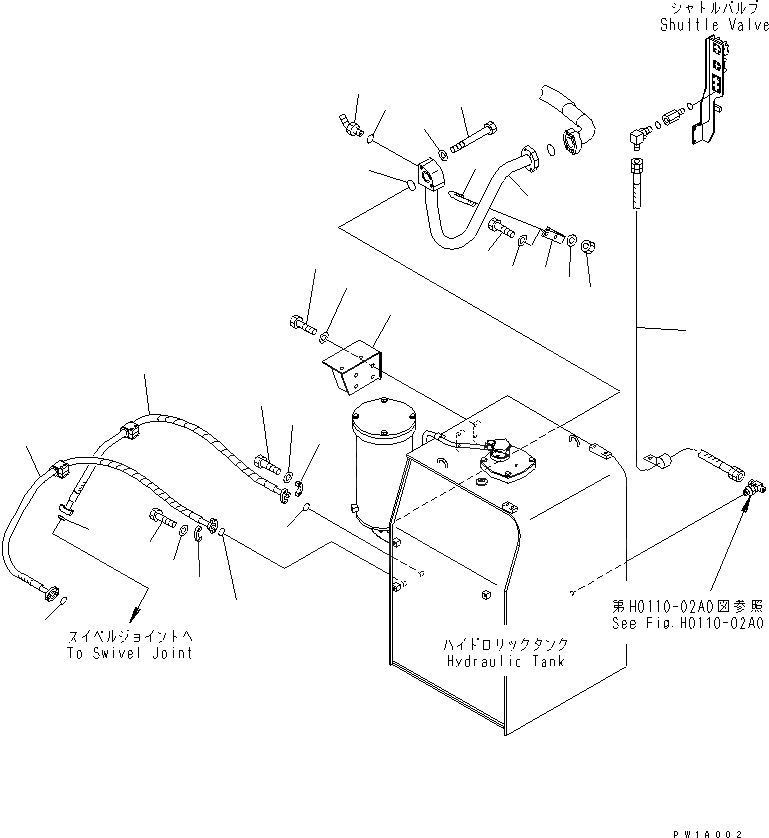 シャトルバルブ
Shuttle Valve

スイベルジョイントへ
To Swivel Joint

ハイドロリックタンク
Hydraulic Tank

第H0110-02A0図参照
See Fig.H0110-02A0

PW1A002