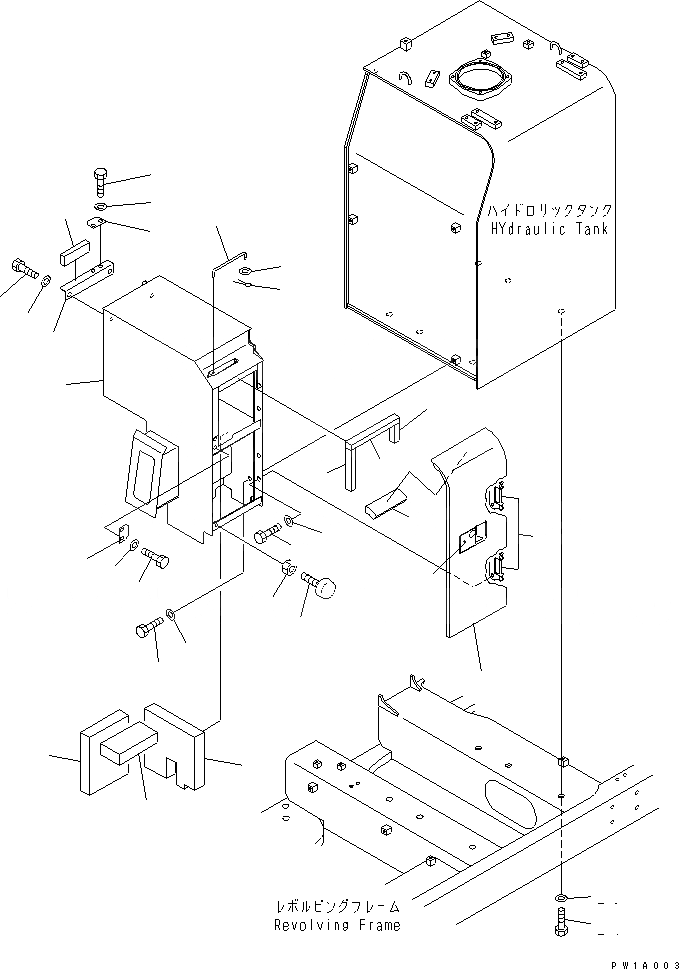 ハイドロリックタンク
HYdraulic Tank

レボルビングフレーム
Revolving Frame

PW1A003