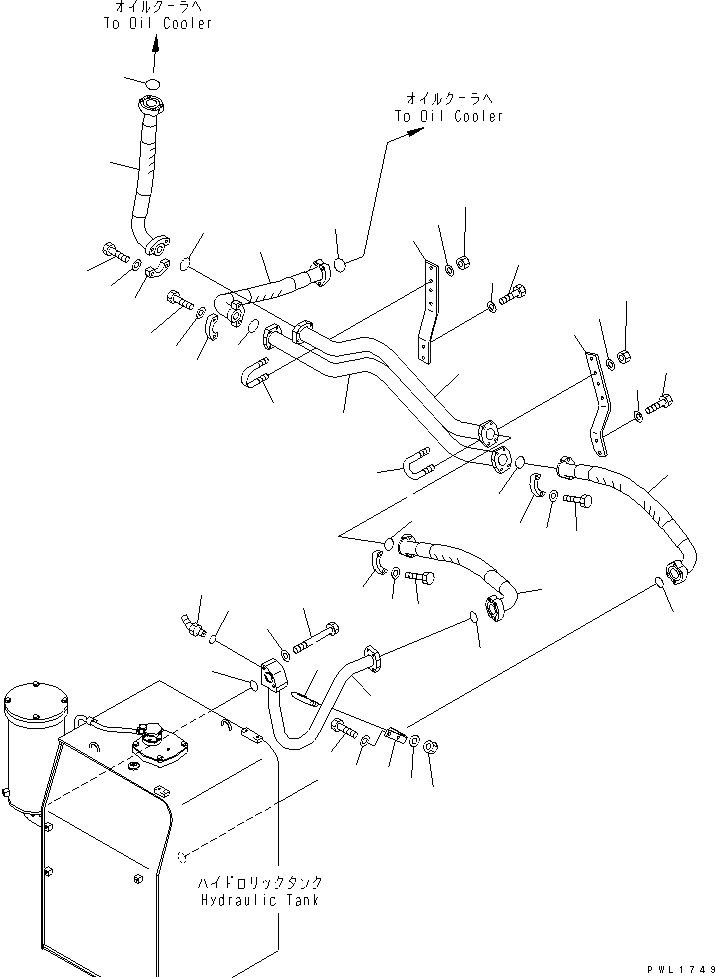 オイルクーラへ
To Oil Cooler

オイルクーラへ
To Oil Cooler

ハイドロリックタンク
Hydraulic Tank

PWL1749