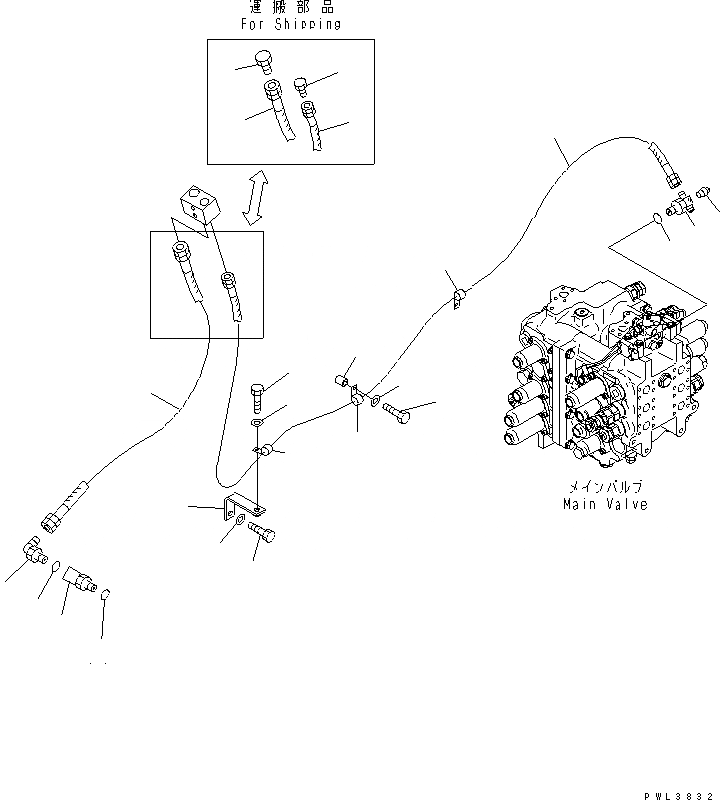 運搬部品
For Shipping

メインバルブ
Main Valve

PWL3832