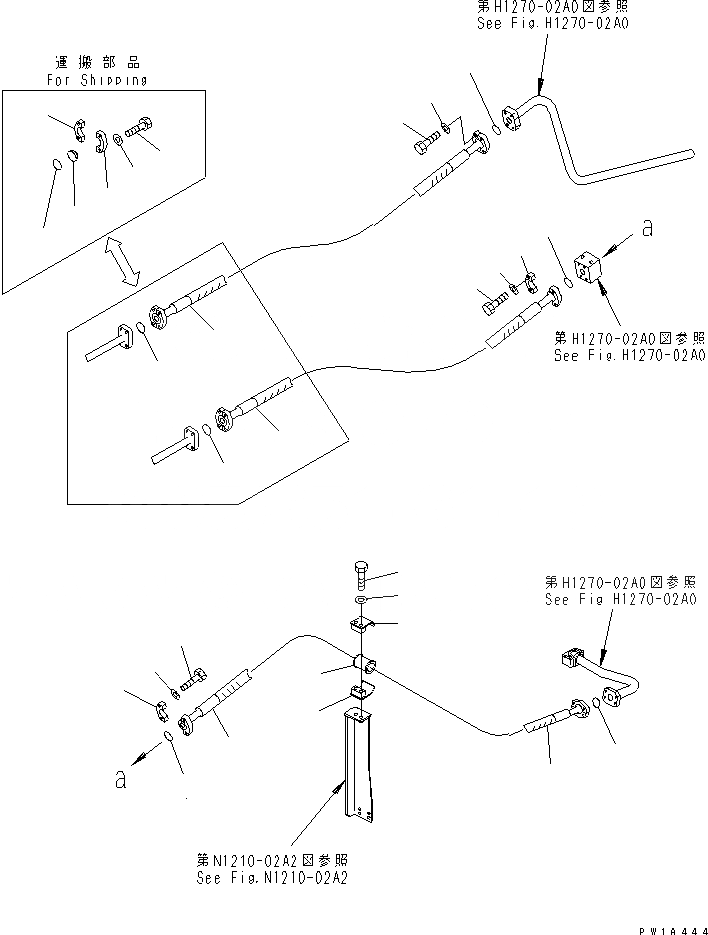 第H1270-02A0図参照
See Fig.H1270-02A0

運搬部品
For Shipping

a

第H1270-02A0図参照
See Fig.H1270-02A0

第H1270-02A0図参照
See Fig H1270-02A0

a

第N1210-02A2図参照
See Fig.N1210-02A2

PW1A444