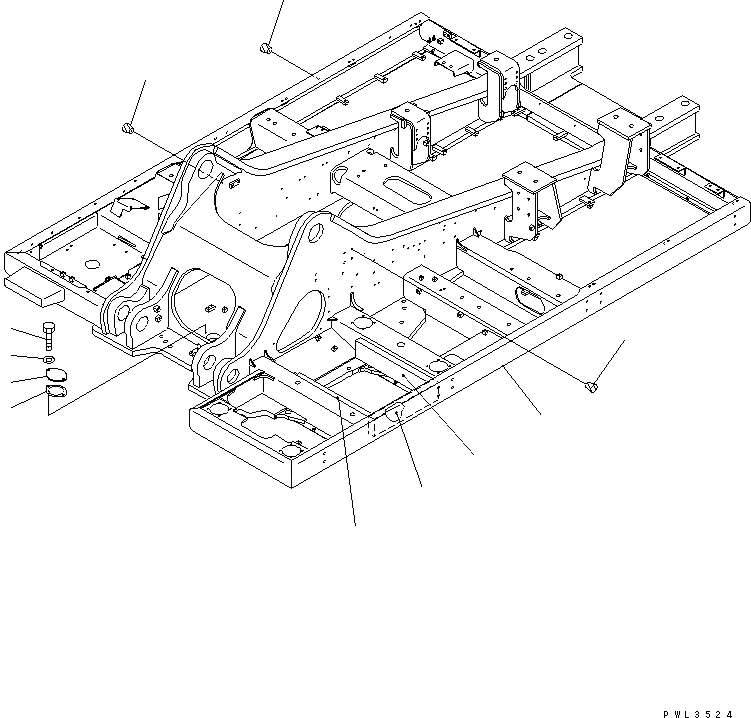 PWL3524