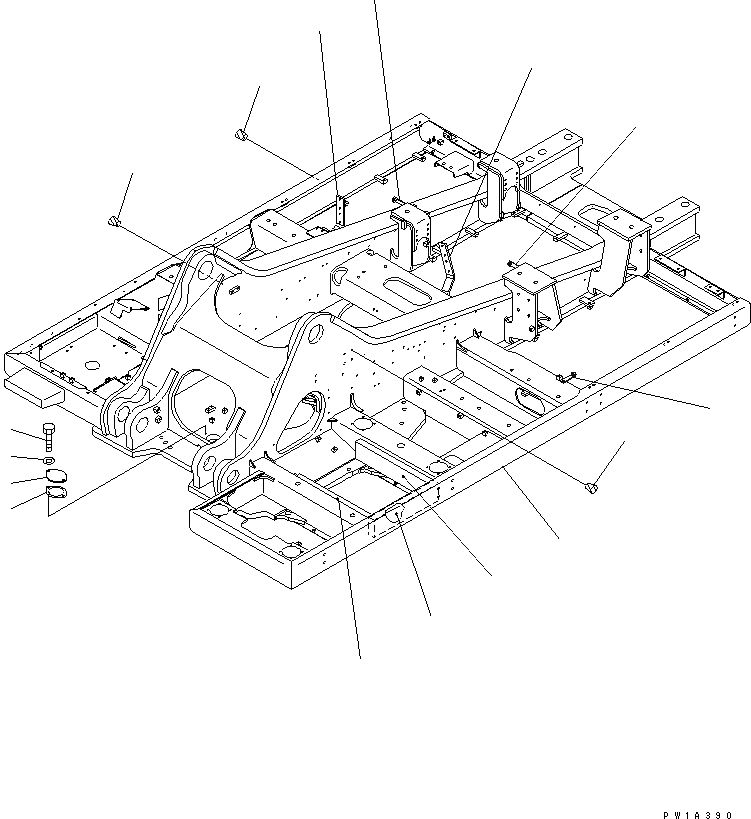 PW1A390