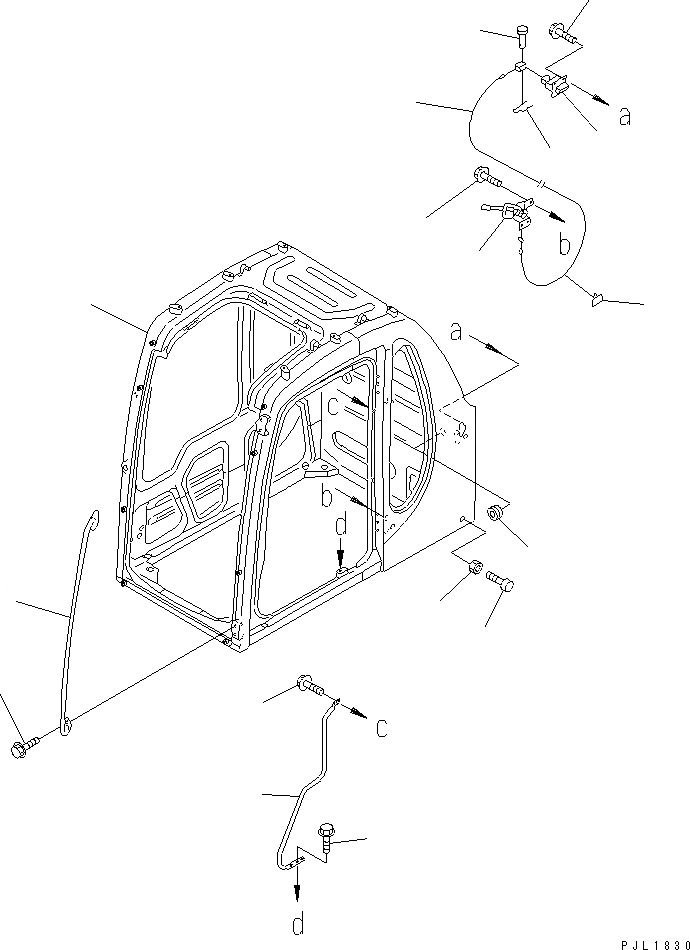 a
b
a
c
b
d
c
d
PJL1830