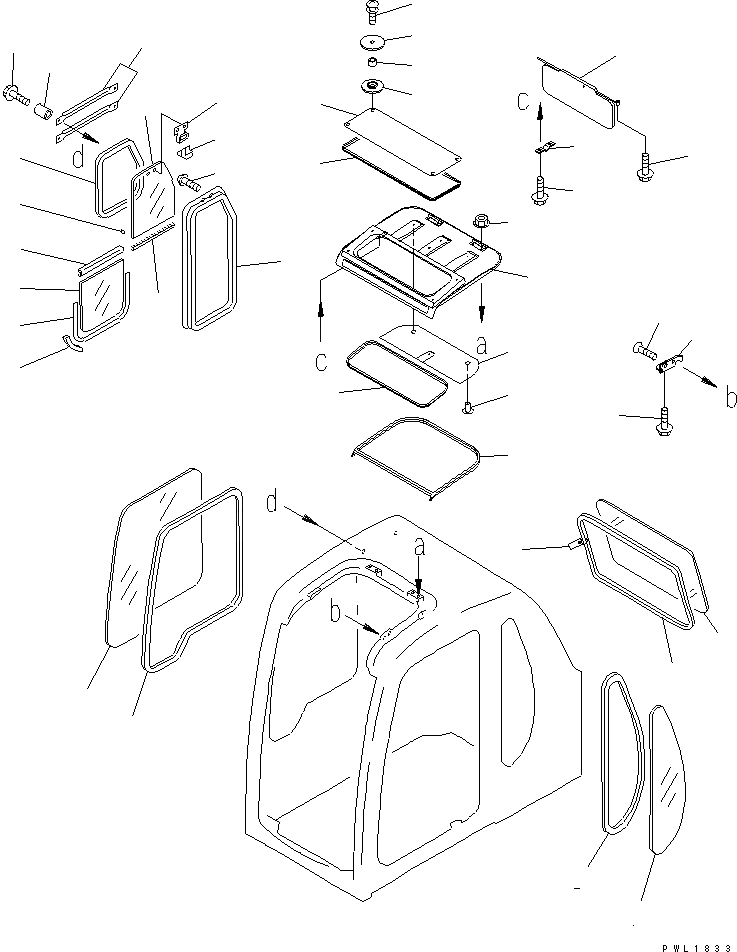 d
c
c
a
b
d
a
b
PWL1833