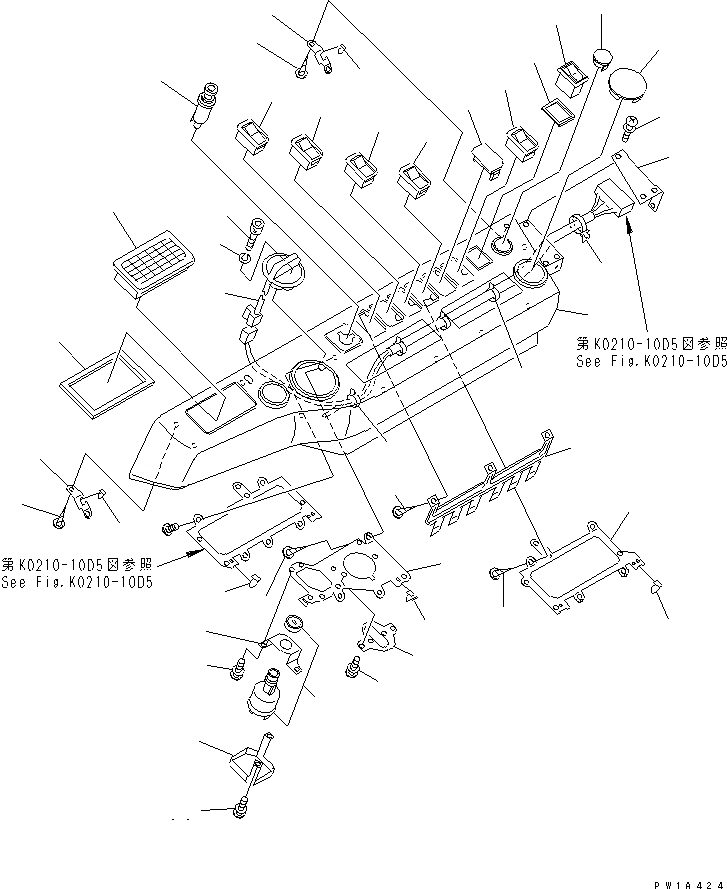 第K0210-10D5図参照
See Fig.K0210-10D5

第K0210-10D5図参照
See Fig.K0210-10D5

PW1A424