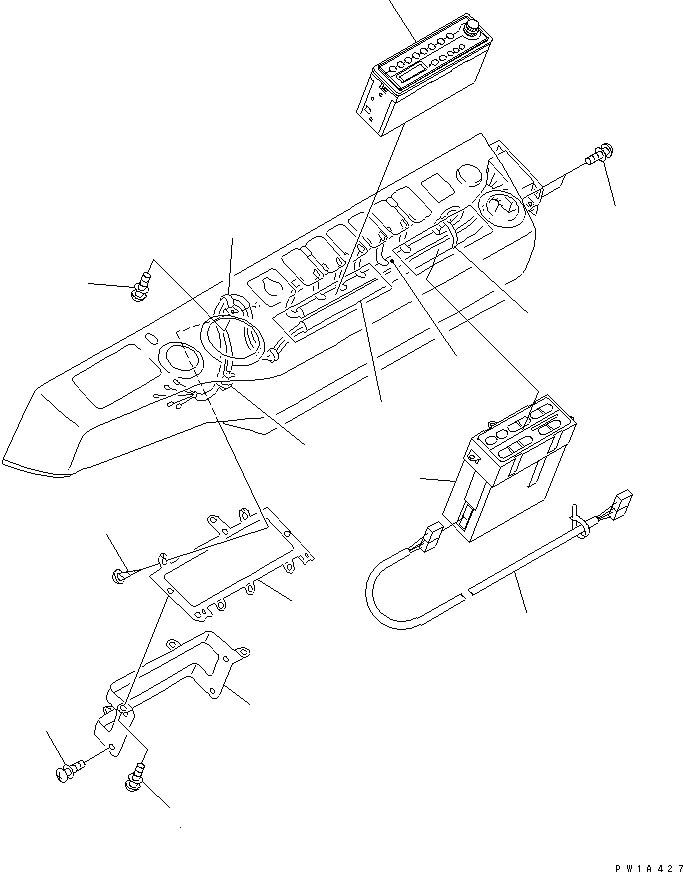 PW1A427