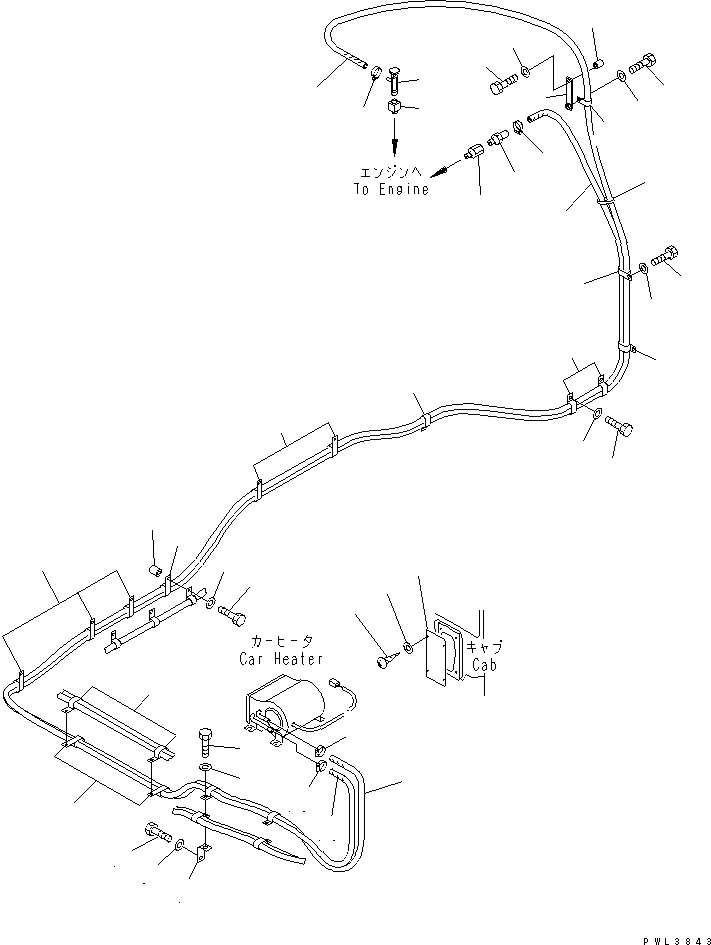 エンジンへ
To Engine

カーヒータ
Car Heater

キャブ
Cab

PWL3843