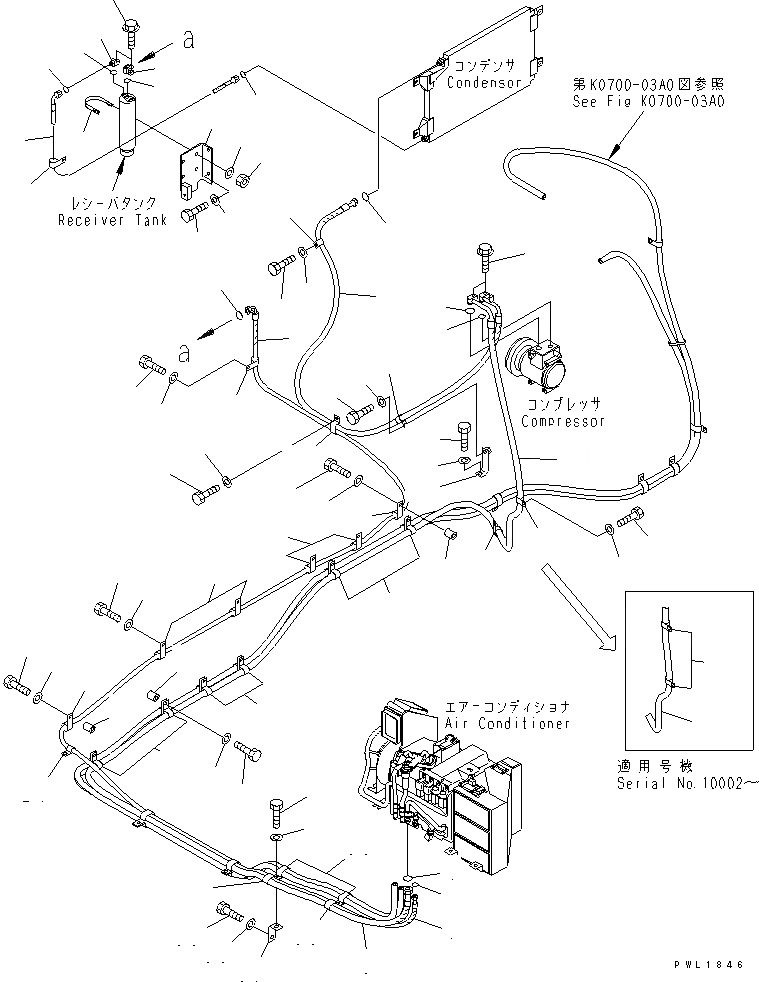 a

コンデンサ
Condensor

第K0700-03A0図参照
See Fig K0700-03A0

レシーバタンク
Receiver Tank

a

コンプレッサ
Compressor

エアーコンディショナ
Air Conditioner

適用号機
Serial No.10002～

PWL1846