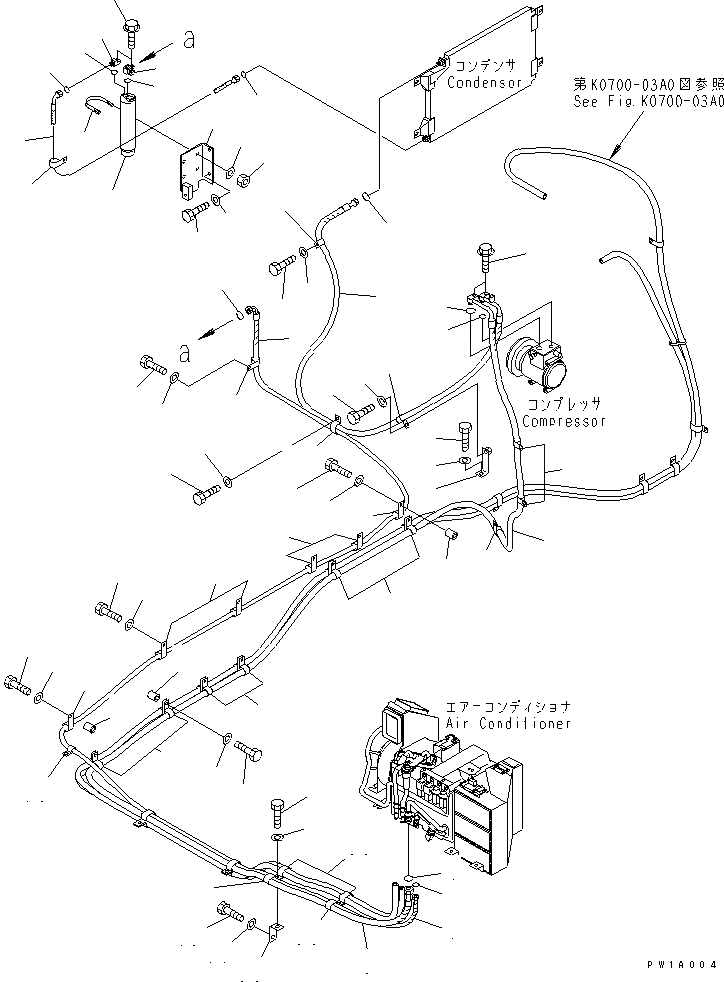 a

コンデンサ
Condensor

第K0700-03A0図参照
See Fig.K0700-03A0

a

コンプレッサ
Compressor

エアーコンディショナ
Air Conditioner

PW1A004