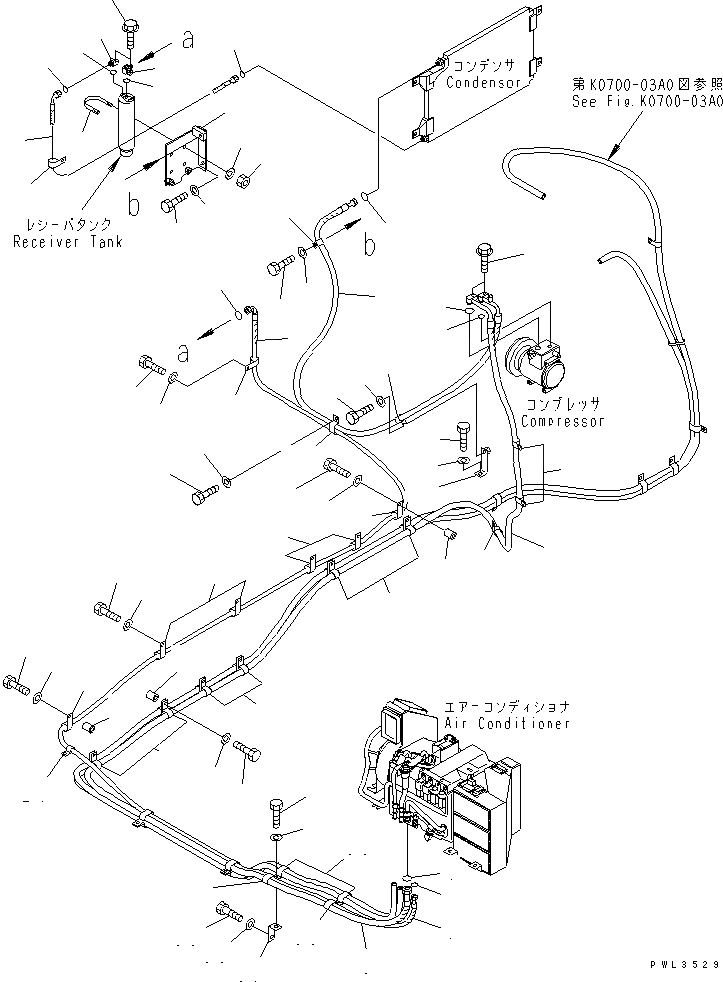 a

コンデンサ
Condensor

第K0700-03A0図参照
See Fig.K0700-03A0

b

レシーバタンク
Receiver Tank

b

a

コンプレッサ
Compressor

エアーコンディショナ
Air Conditioner

PWL3529