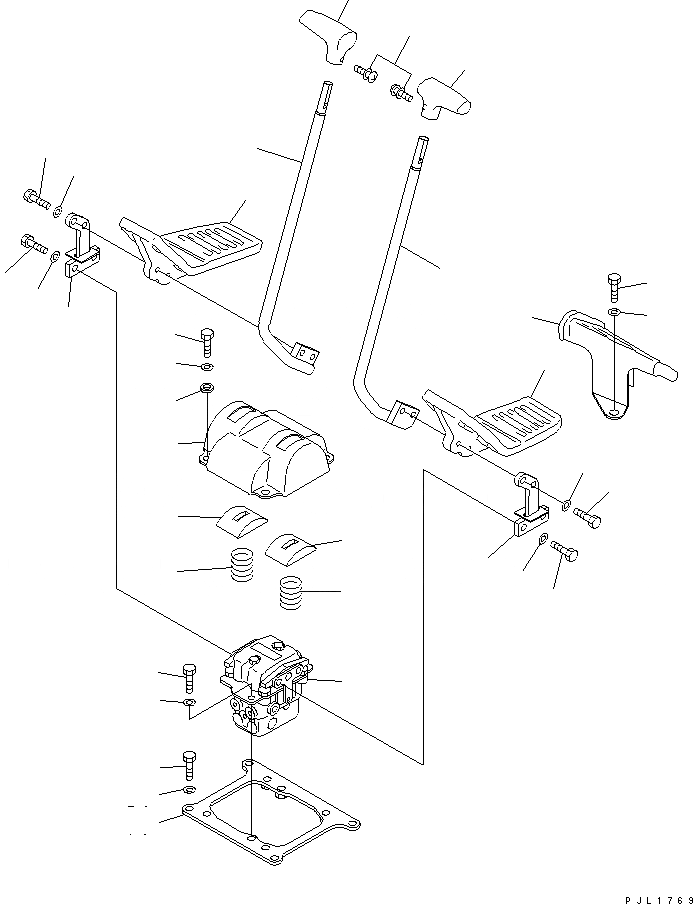 PJL1769